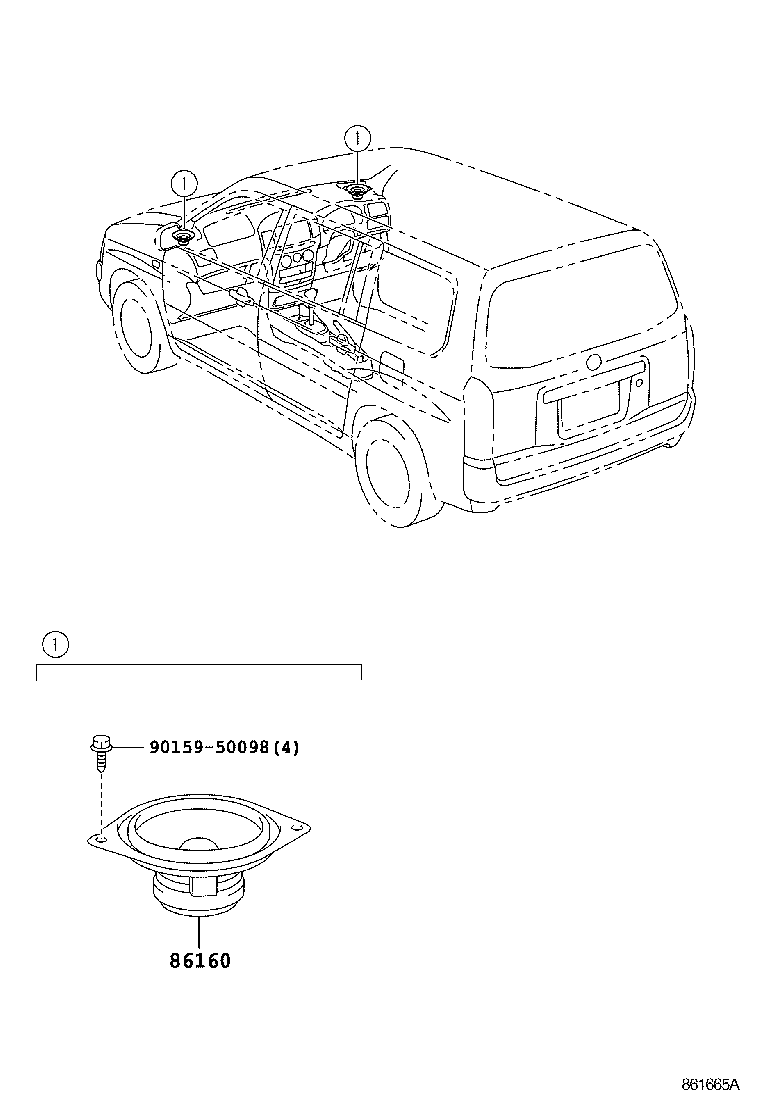 1

1

1

90159-50098(4)

86160

861665A