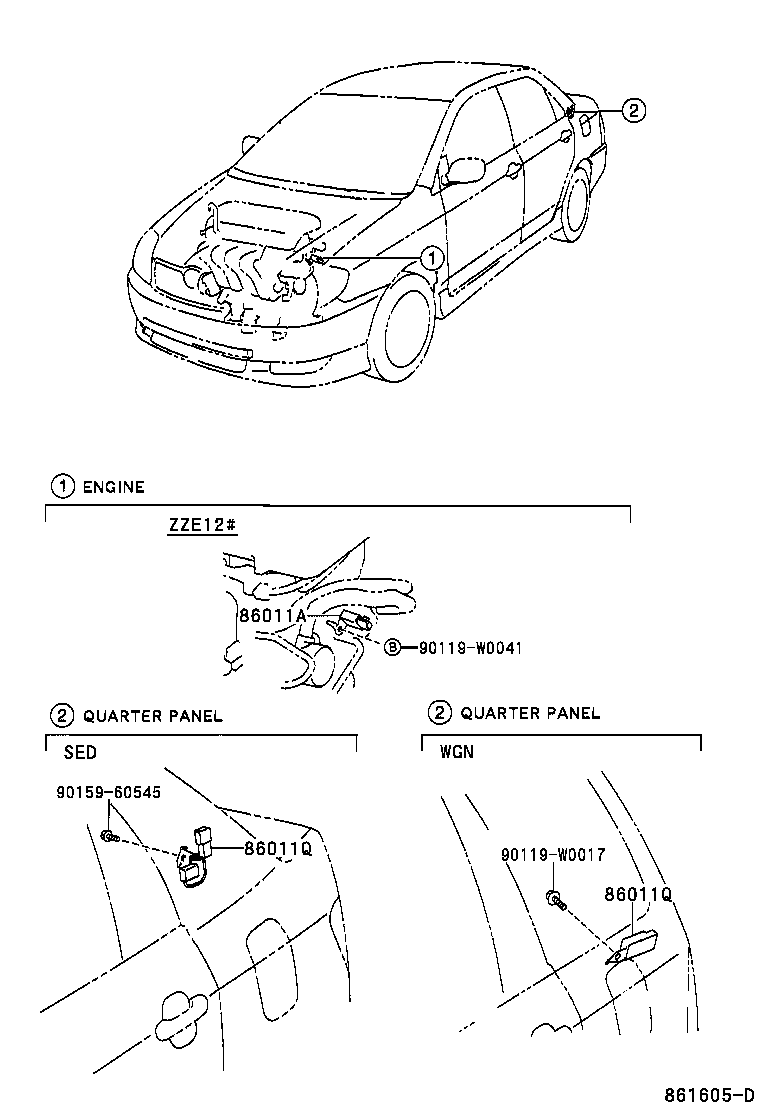 2

1

1 ENGINE

ZZE12#

86011A

B 90119-W0041

2 QUARTER PANEL

SED

90159-60545

86011Q

2 QUARTER PANEL

WGN

90119-W0017

86011Q

861605-D