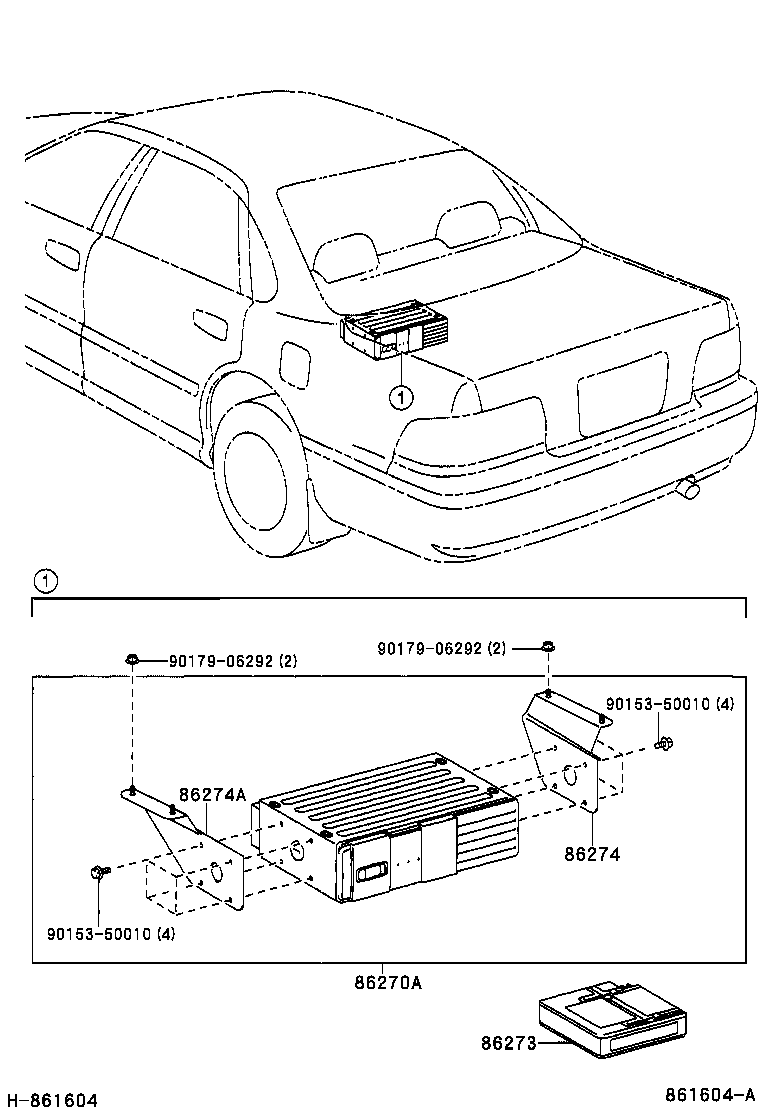 1

1

90179-06292 (2)

90179-06292 (2)

90153-50010 (4)

86274A

86274

90153-50010 (4)

86270A

86273

H-861604

861604-A