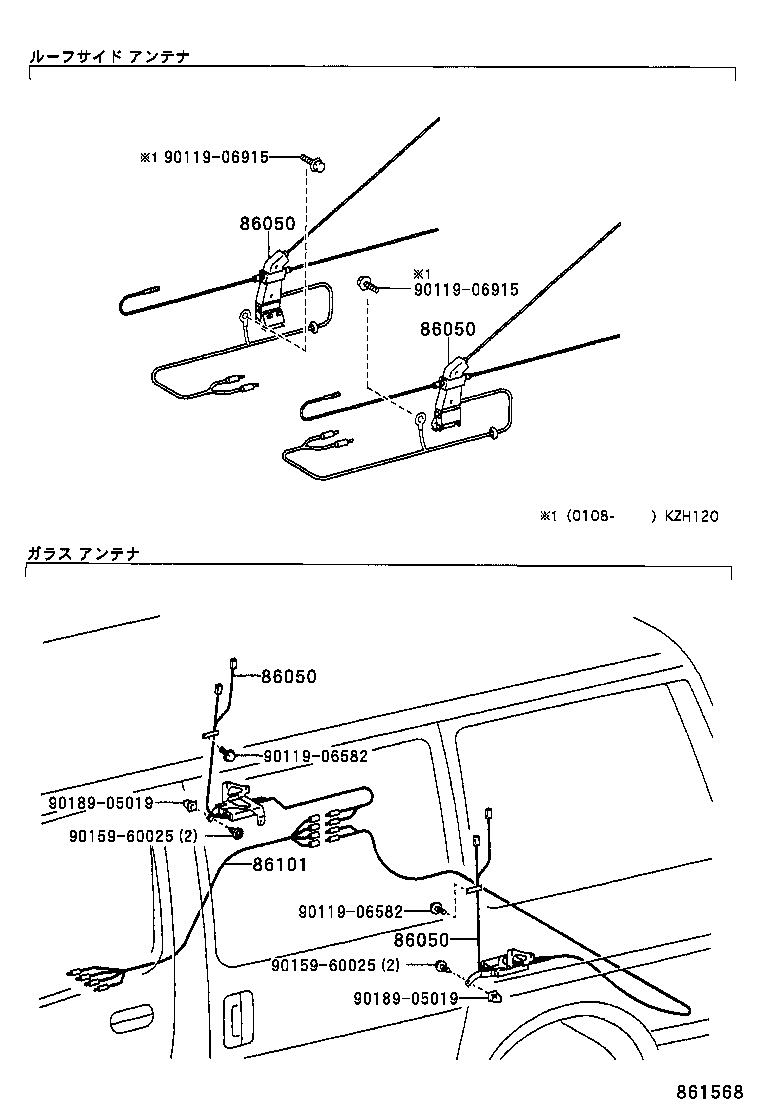 ルーフサイド アンテナ

※1 90119-06915

86050

※1
90119-06915

86050

※1 (0108- ) KZH120

ガラス アンテナ

86050

90119-06582

90189-05019

90159-60025 (2)

86101

90119-06582

86050

90159-60025 (2)

90189-05019

861568