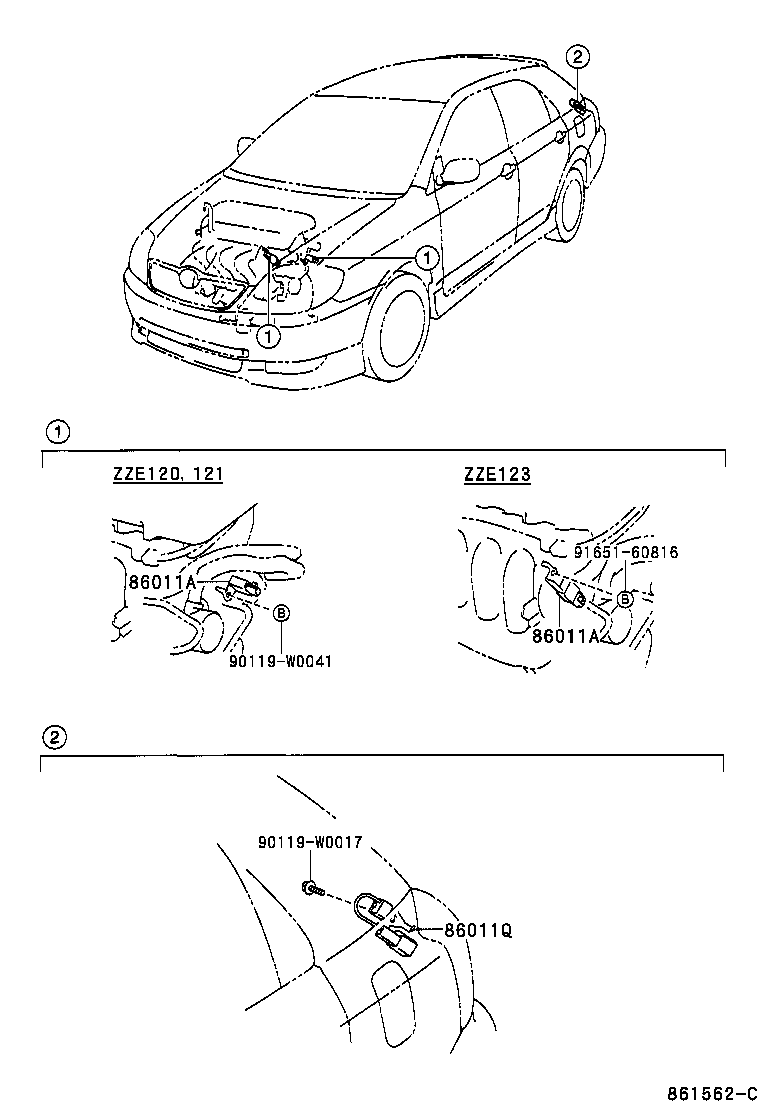 2

1

1

1

ZZE120, 121

86011A

B

90119-W0041

ZZE123

91651-60816

B

86011A

2

90119-W0017

86011Q

861562-C