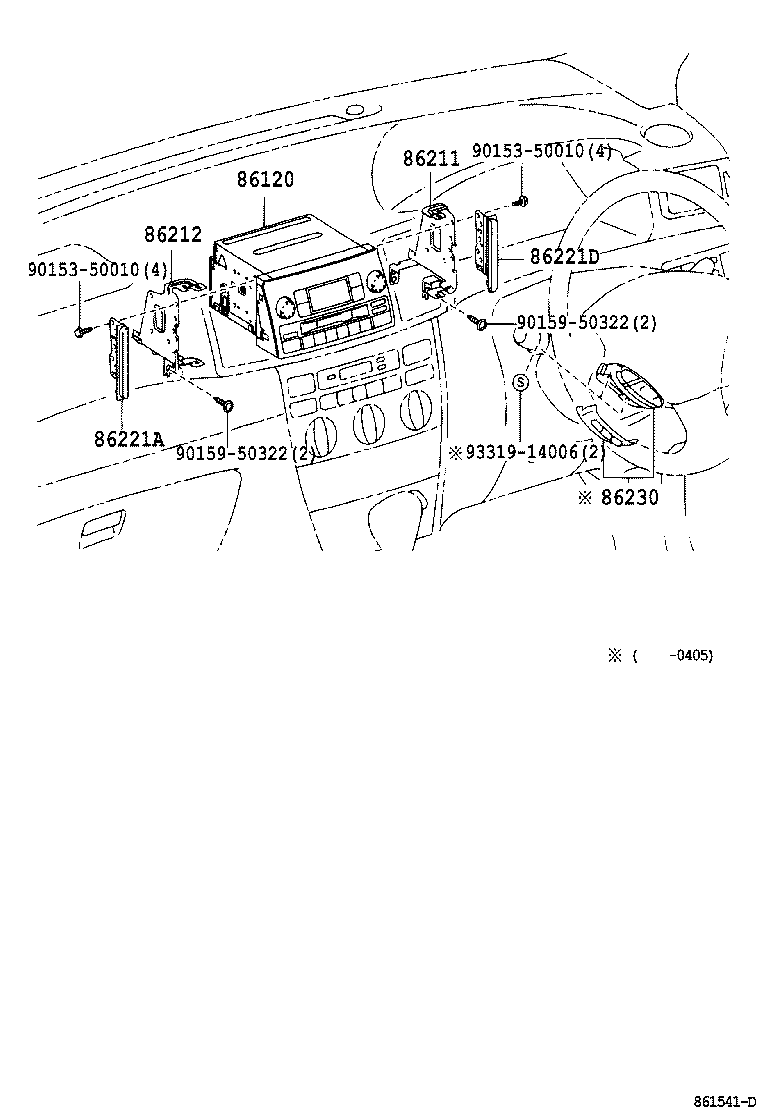 86211
90153-50010(4)
86120
86212
90153-50010(4)
86221D
90159-50322(2)
S
86221A
90159-50322(2)
※93319-14006(2)
※ 86230

※ (　　-0405)

861541-D