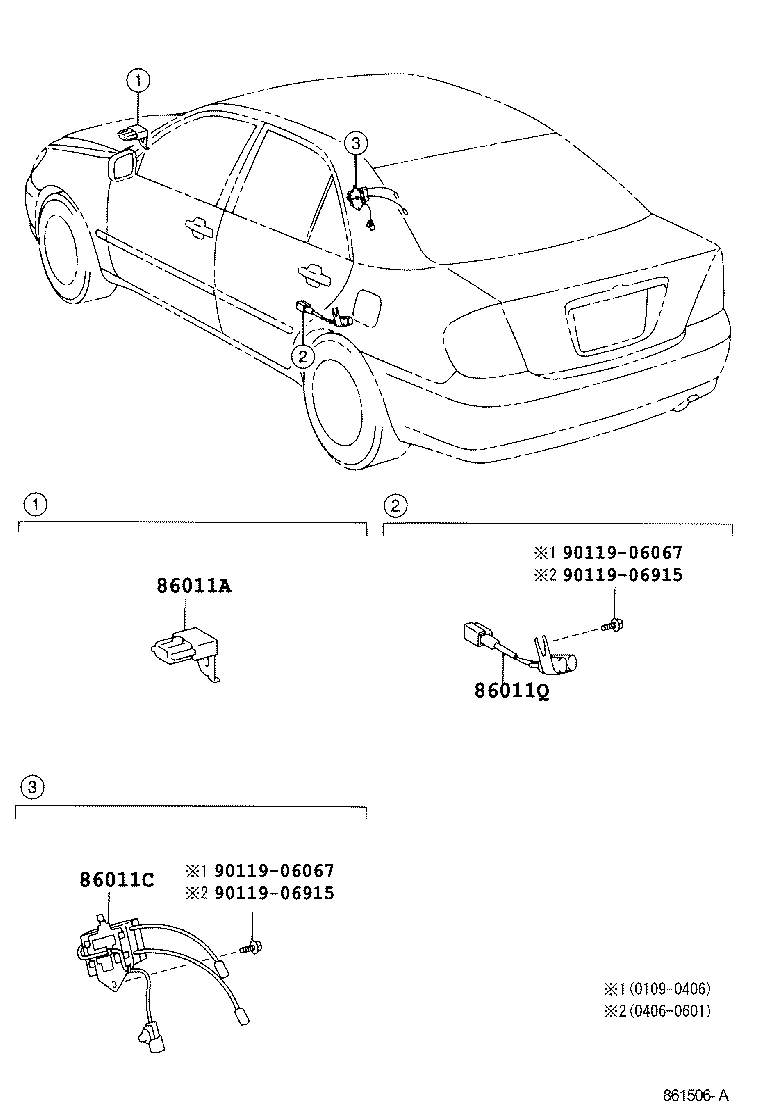 1
3
2

1

86011A

2

※1 90119-06067
※2 90119-06915

86011Q

3

86011C
※1 90119-06067
※2 90119-06915

※1 (0109-0406)
※2 (0406-0601)

861506-A