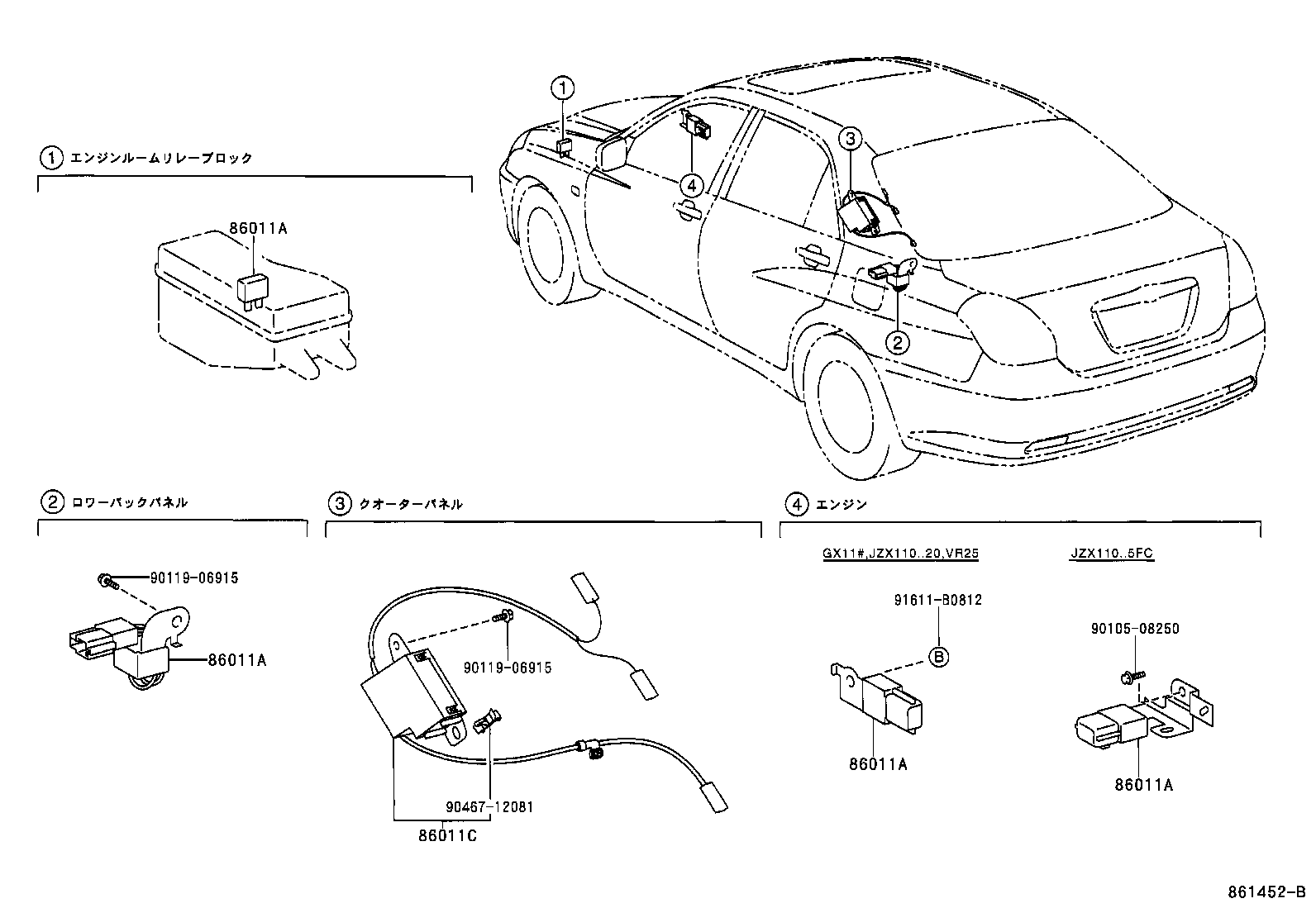 1 エンジンルームリレーブロック

86011A

1

4

3

2

2 ロワーバックパネル

90119-06915

86011A

3 クオーターパネル

90119-06915

90467-12081

86011C

4 エンジン

GX11#,JZX110..20,VR25

91611-B0812

B

86011A

JZX110..5FC

90105-08250

86011A

861452-B