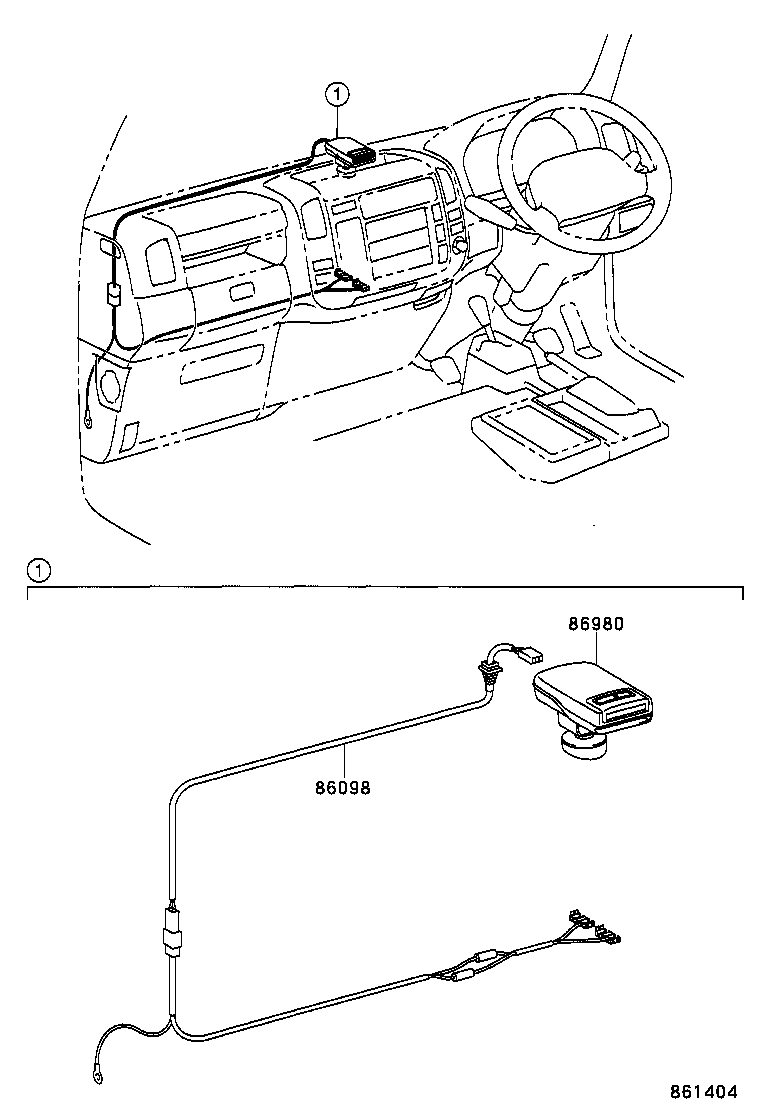 ①

①

86980

86098

861404