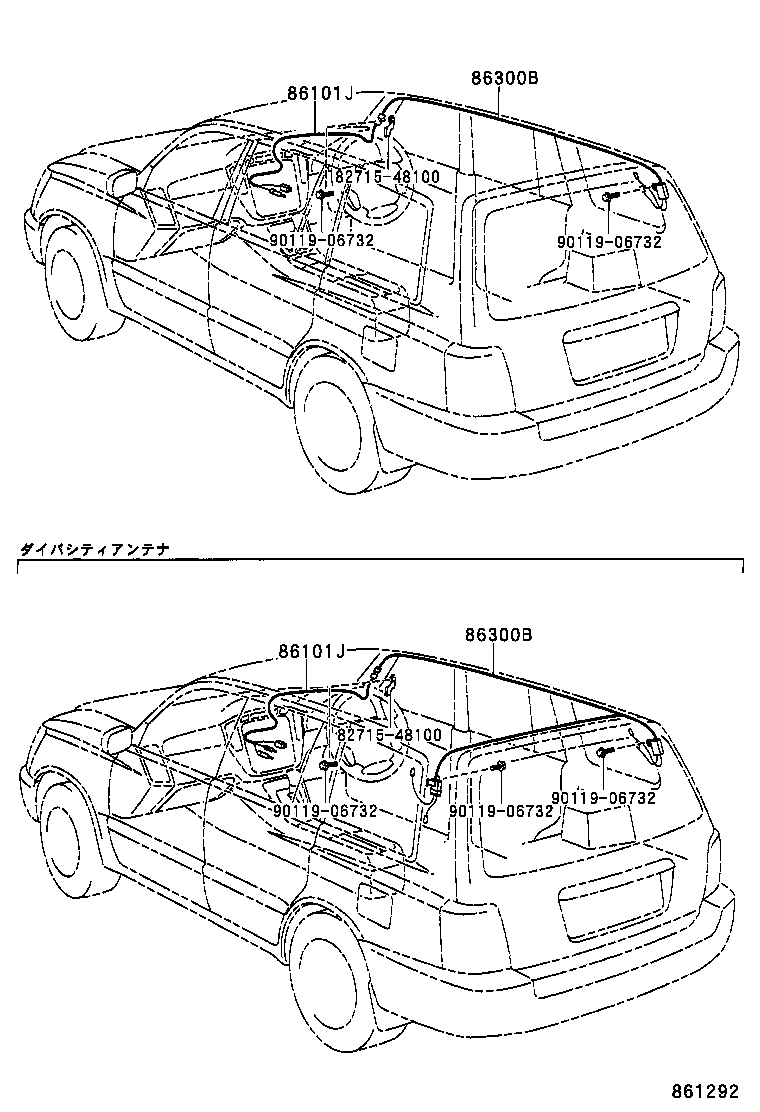 86101J
86300B
82715-48100
90119-06732
90119-06732

ダイバシティアンテナ

86101J
86300B
82715-48100
90119-06732
90119-06732
90119-06732

861292