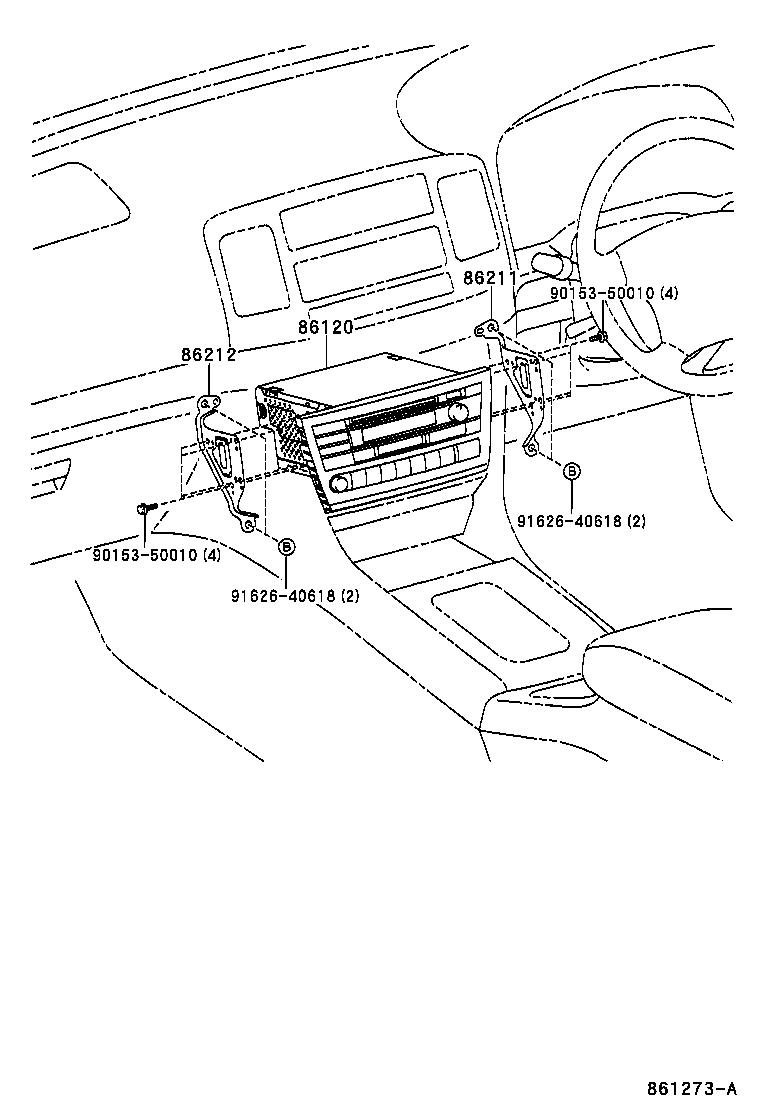 86211

90153-50010 (4)

86120

86212

B

91626-40618 (2)

90153-50010 (4)

B

91626-40618 (2)

861273-A