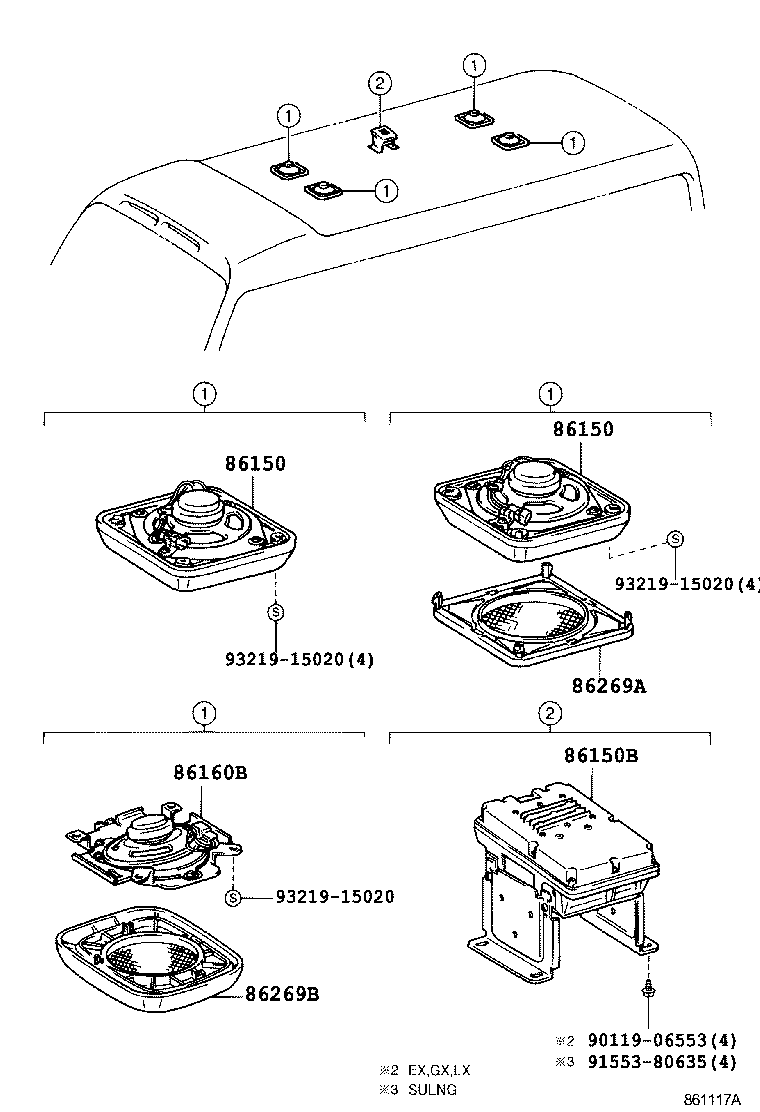 ①
②
①
①
①

①
86150
S
93219-15020(4)

①
86150
S
93219-15020(4)
86269A

①
86160B
S
93219-15020
86269B

②
86150B
※2 90119-06553(4)
※3 91553-80635(4)

※2 EX,GX,LX
※3 SULNG

861117A