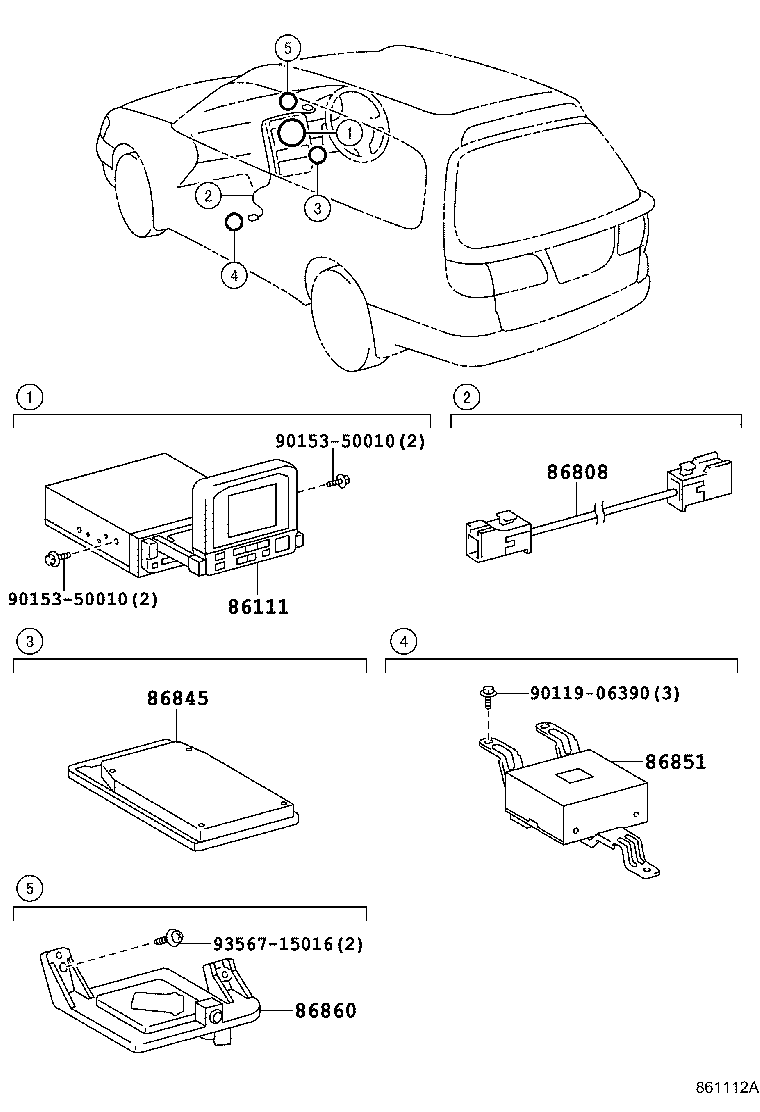 5
1
2
3
4

1
90153-50010(2)
90153-50010(2)
86111

2
86808

3
86845

4
90119-06390(3)
86851

5
93567-15016(2)
86860

861112A