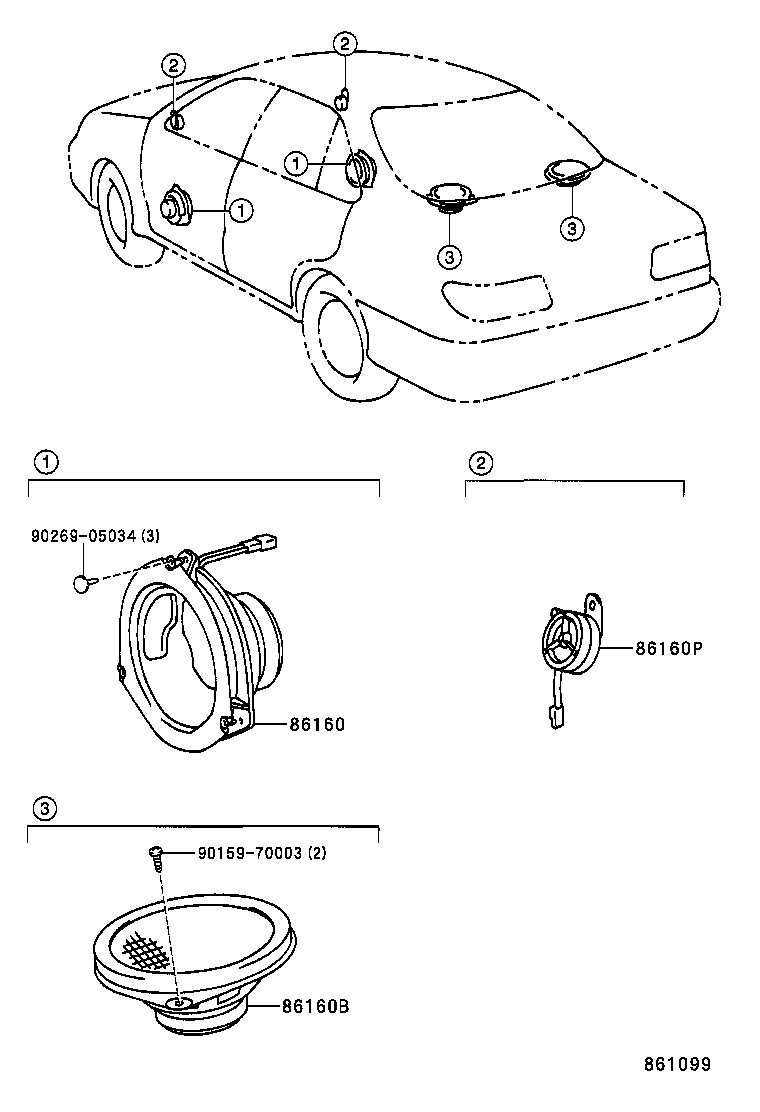 2
2
1
1
3
3

1
90269-05034 (3)
86160

2
86160P

3
90159-70003 (2)
86160B

861099