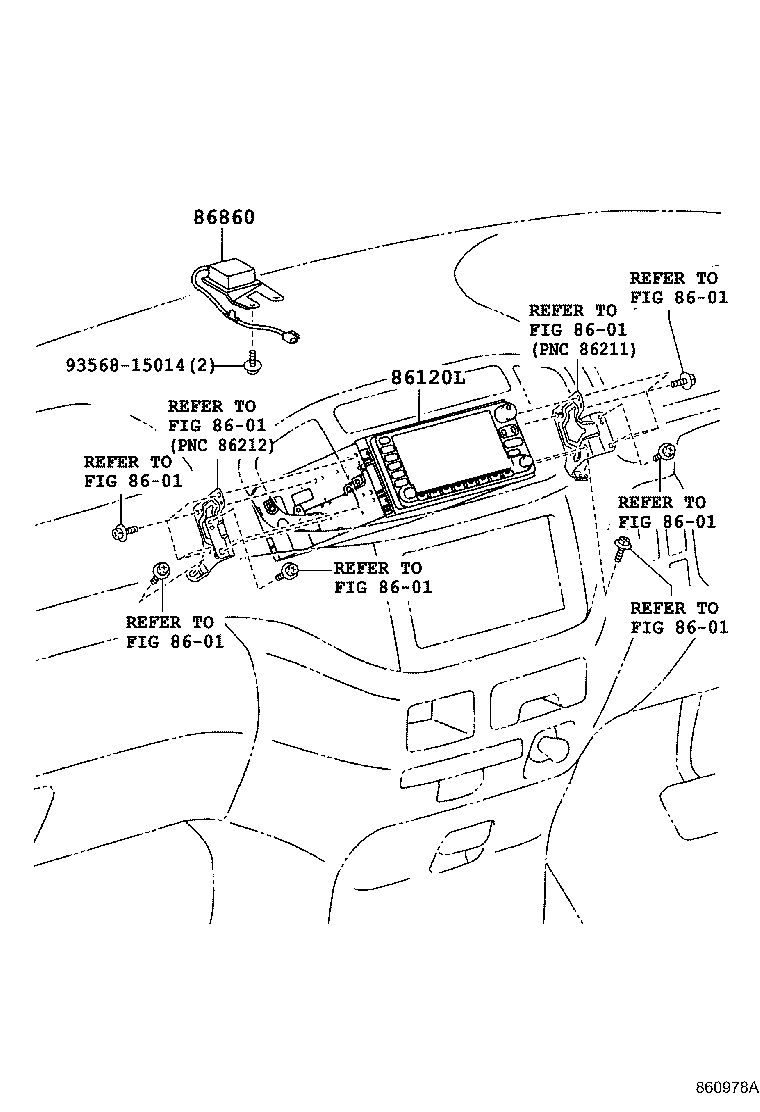 86860

REFER TO FIG 86-01

REFER TO FIG 86-01 (PNC 86211)

93568-15014(2)

86120L

REFER TO FIG 86-01 (PNC 86212)

REFER TO FIG 86-01

REFER TO FIG 86-01

REFER TO FIG 86-01

REFER TO FIG 86-01

REFER TO FIG 86-01

860978A