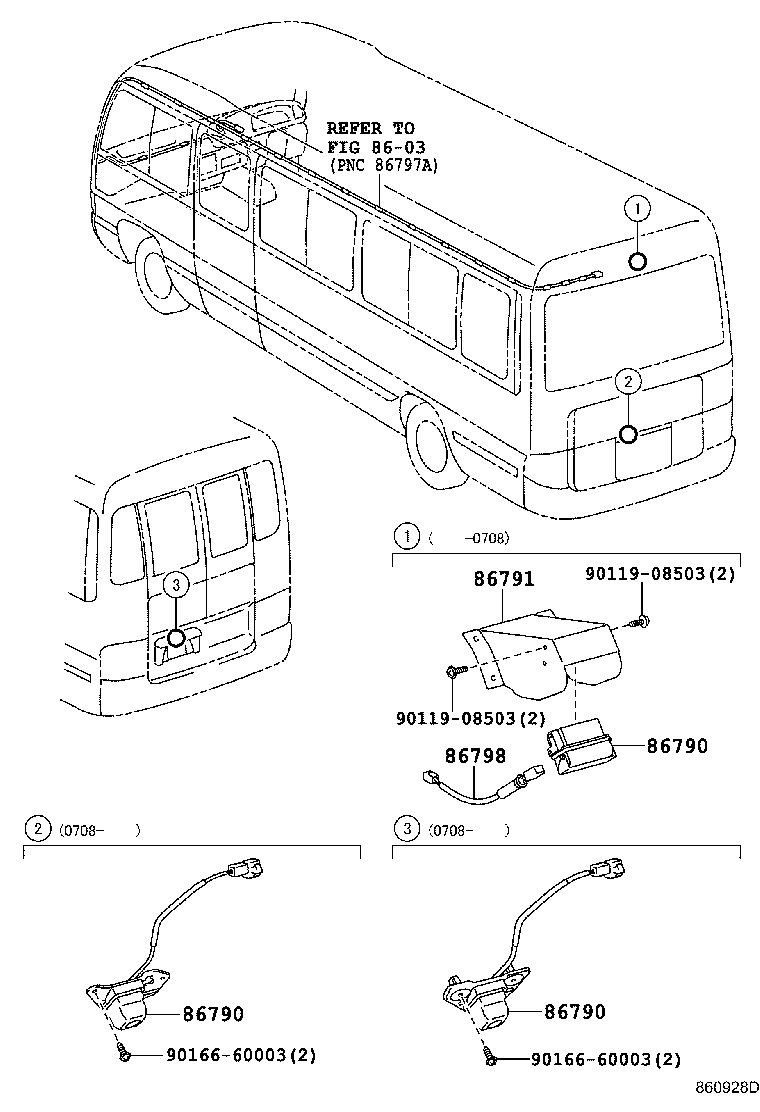 REFER TO
FIG 86-03
(PNC 86797A)

1
2
3

1 ( -0708)
86791
90119-08503(2)
90119-08503(2)
86798
86790

2 (0708- )
86790
90166-60003(2)

3 (0708- )
86790
90166-60003(2)

860928D