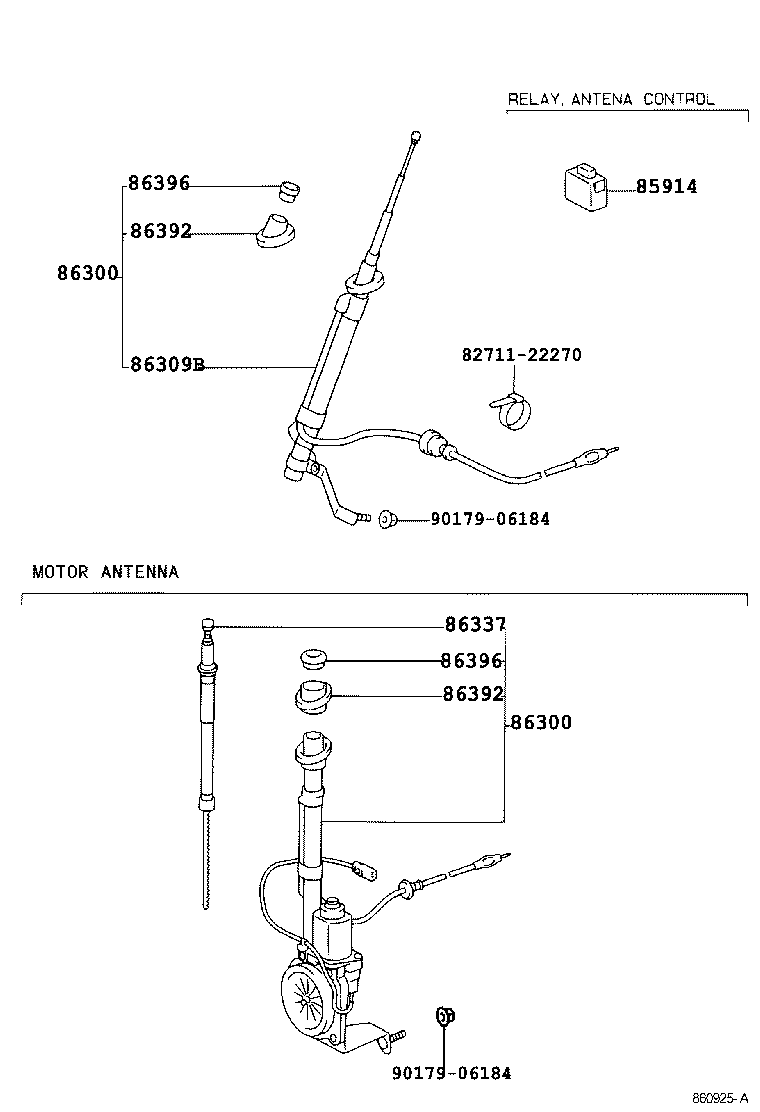 RELAY, ANTENA CONTROL

86396
86392
86300
86309B
85914
82711-22270
90179-06184

MOTOR ANTENNA

86337
86396
86392
86300
90179-06184

860925-A