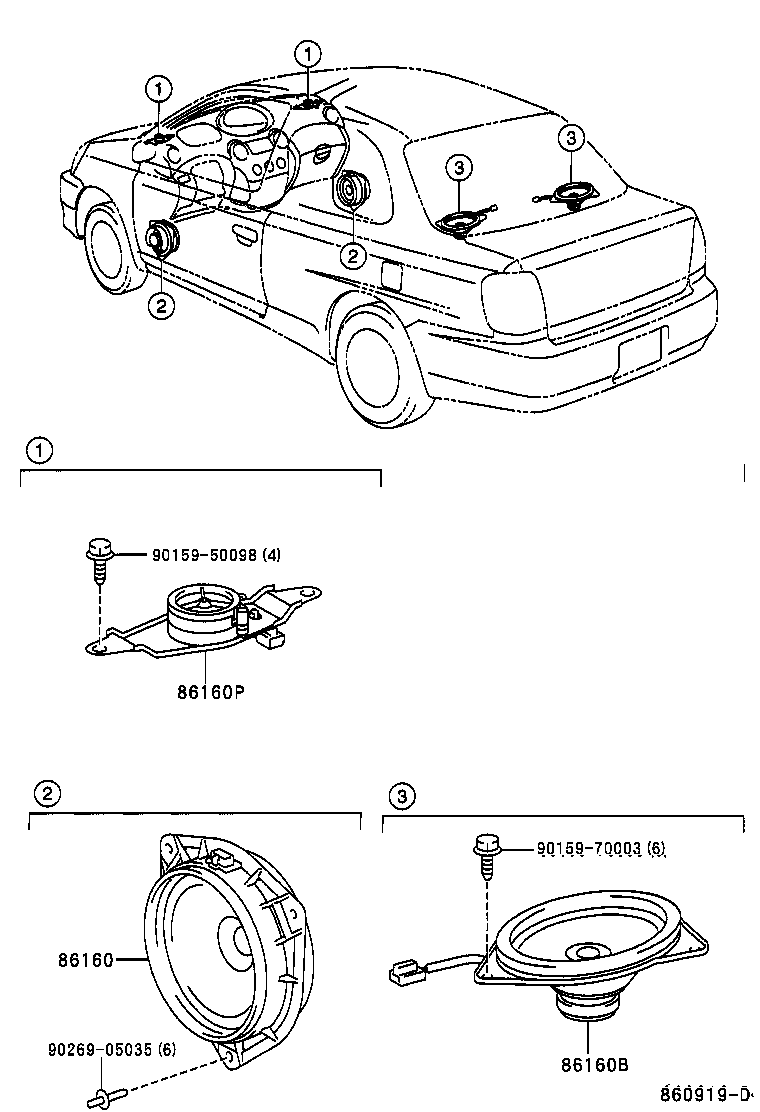 1
1
3
3
2
2

1

90159-50098 (4)

86160P

2

86160

90269-05035 (6)

3

90159-70003 (6)

86160B

860919-D