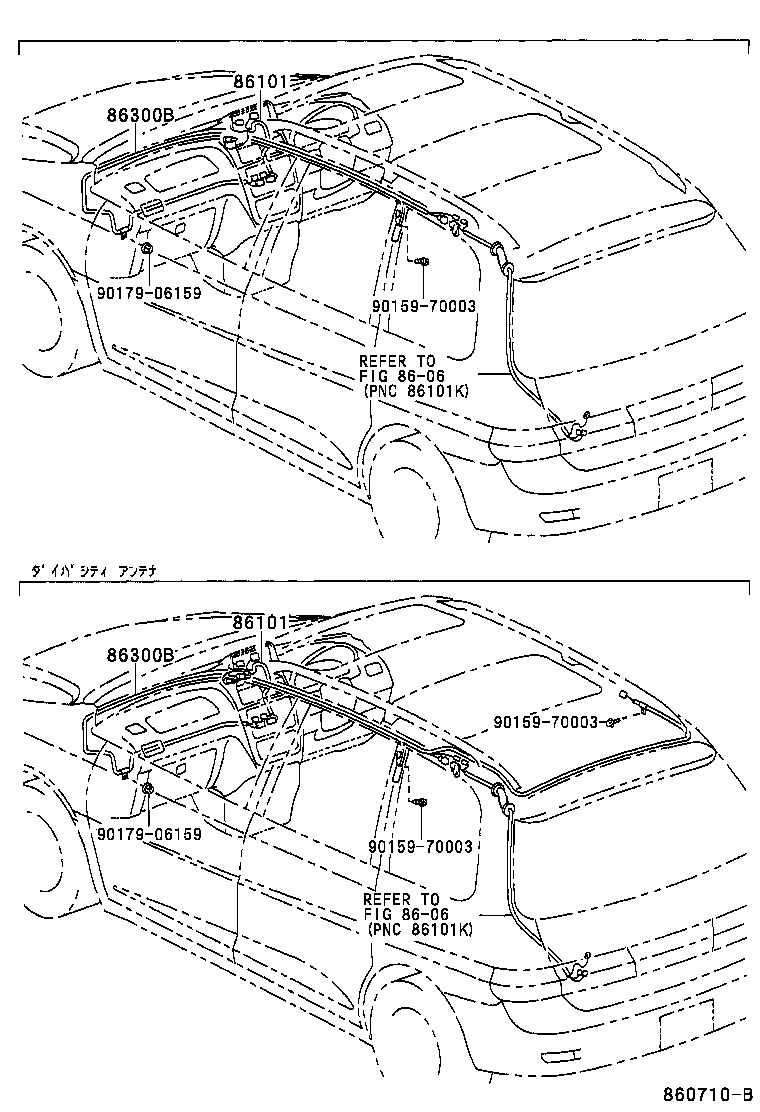 86101
86300B
90179-06159
90159-70003
REFER TO
FIG 86-06
(PNC 86101K)

ﾀﾞｲﾊﾞｼﾃｨ ｱﾝﾃﾅ

86101
86300B
90159-70003
90179-06159
90159-70003
REFER TO
FIG 86-06
(PNC 86101K)

860710-B