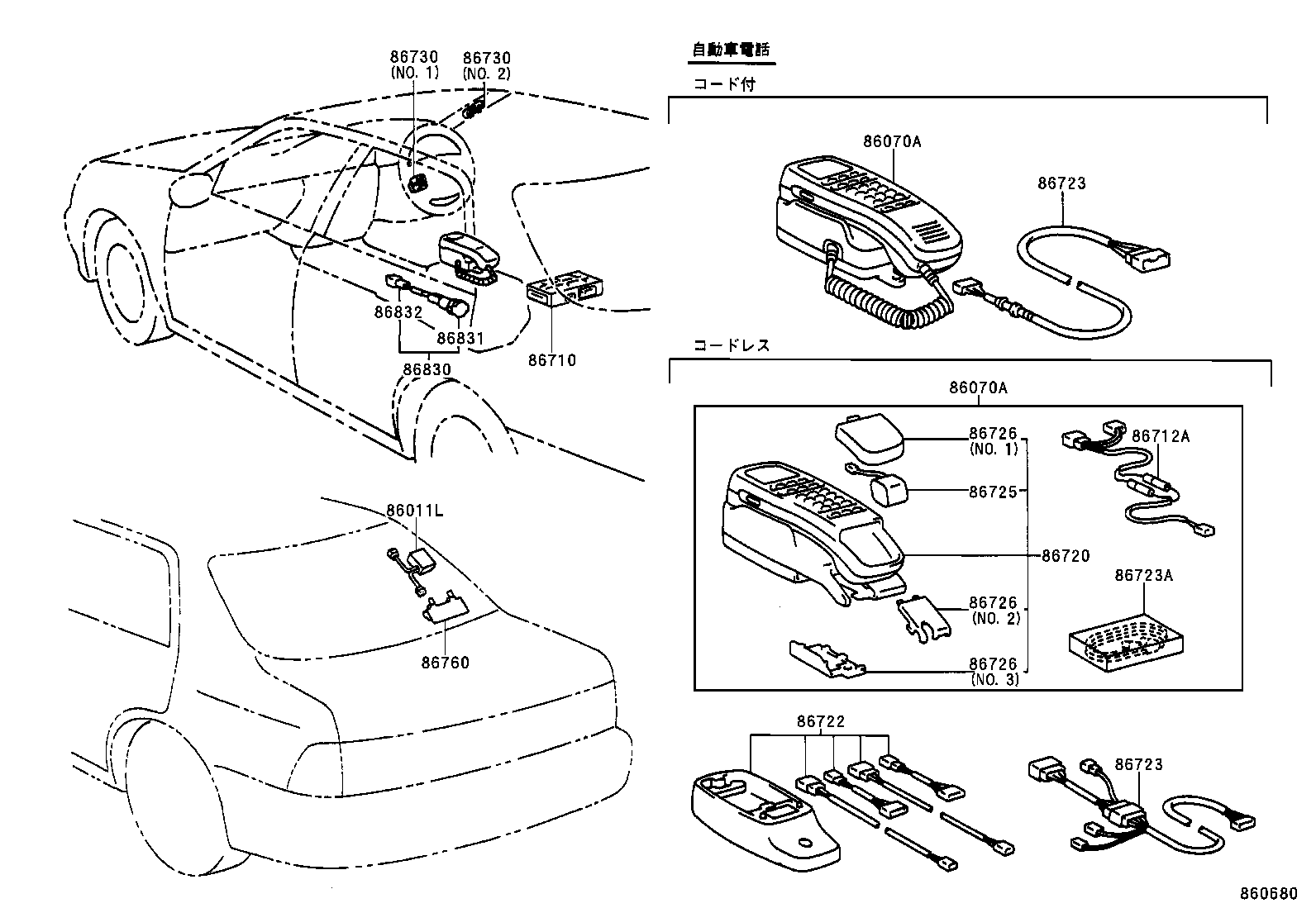 86730
(NO. 1)
86730
(NO. 2)

86832
86831
86830
86710

86011L
86760

自動車電話
コード付
86070A
86723

コードレス
86070A
86726
(NO. 1)
86725
86720
86726
(NO. 2)
86726
(NO. 3)
86712A
86723A

86722
86723

860680