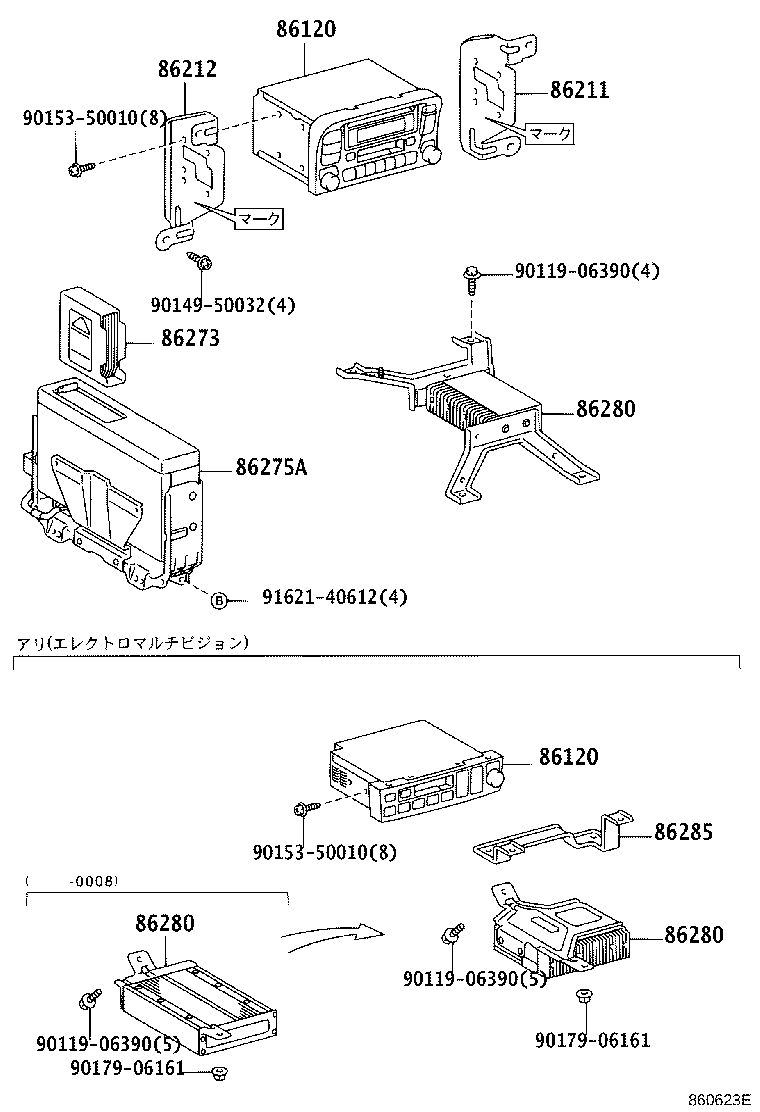 86120

86212

86211

90153-50010(8)

マーク

マーク

90149-50032(4)

90119-06390(4)

86273

86280

86275A

B

91621-40612(4)

アリ(エレクトロマルチビジョン)

86120

90153-50010(8)

86285

( -0008)

86280

86280

90119-06390(5)

90119-06390(5)

90179-06161

90179-06161

860623E