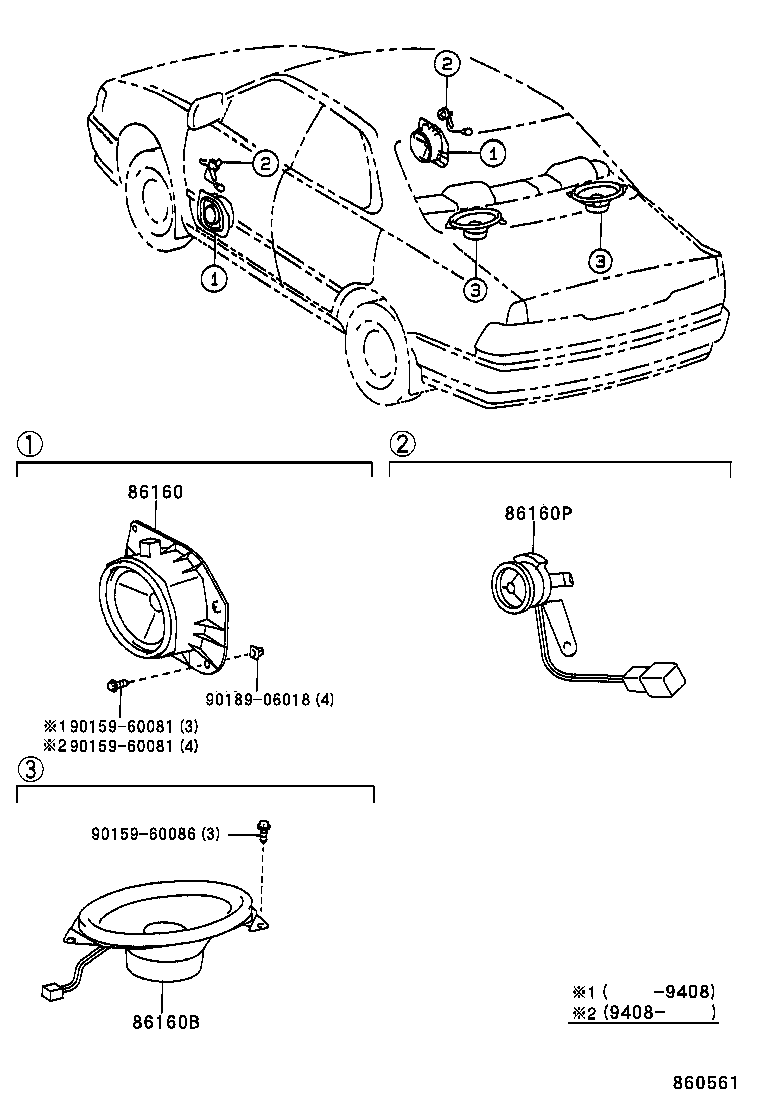 2
1
2
1
3
3

①

86160

90189-06018 (4)
※1 90159-60081 (3)
※2 90159-60081 (4)

②

86160P

③

90159-60086 (3)

86160B

※1 (      -9408)
※2 (9408-      )

860561