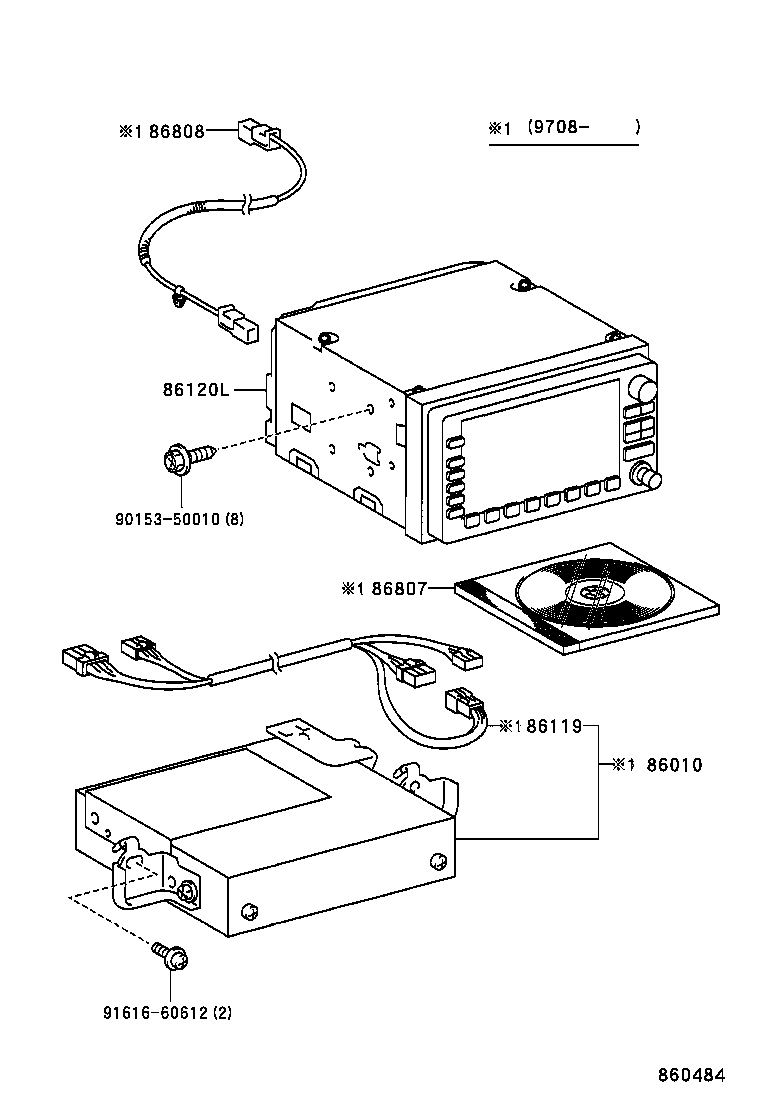 ※1 86808

※1 (9708- )

86120L

90153-50010 (8)

※1 86807

※1 86119

※1 86010

91616-60612 (2)

860484