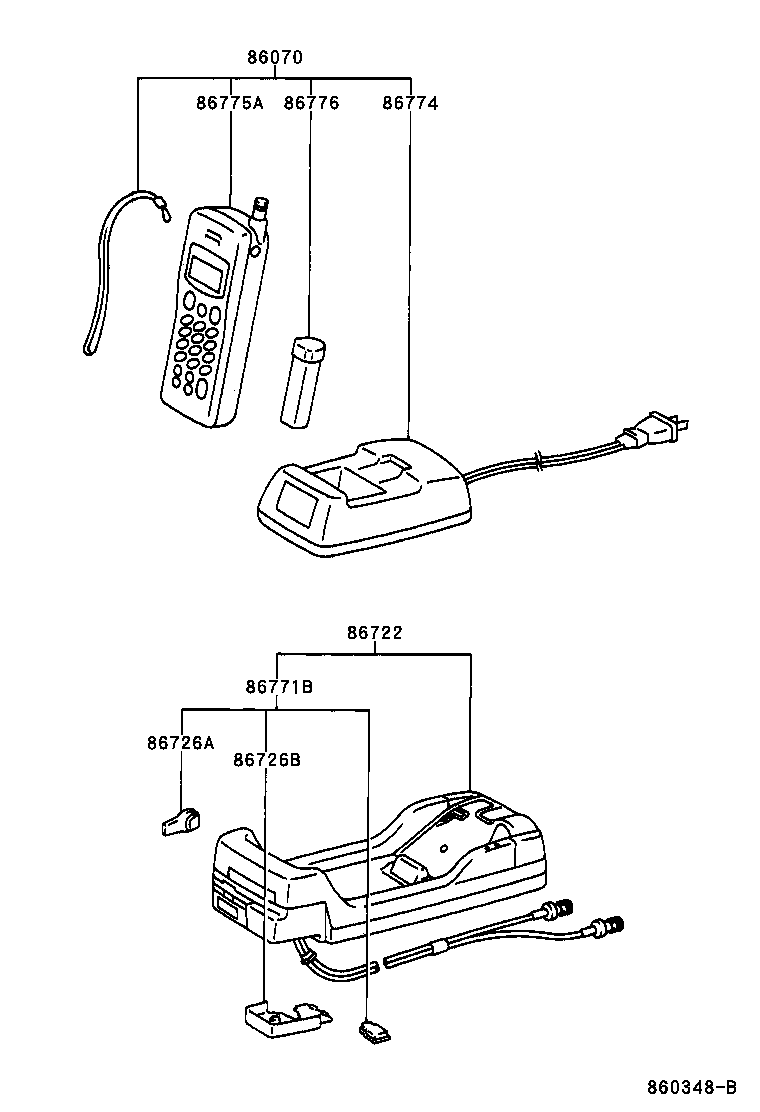 86070
86775A
86776
86774
86722
86771B
86726A
86726B
860348-B