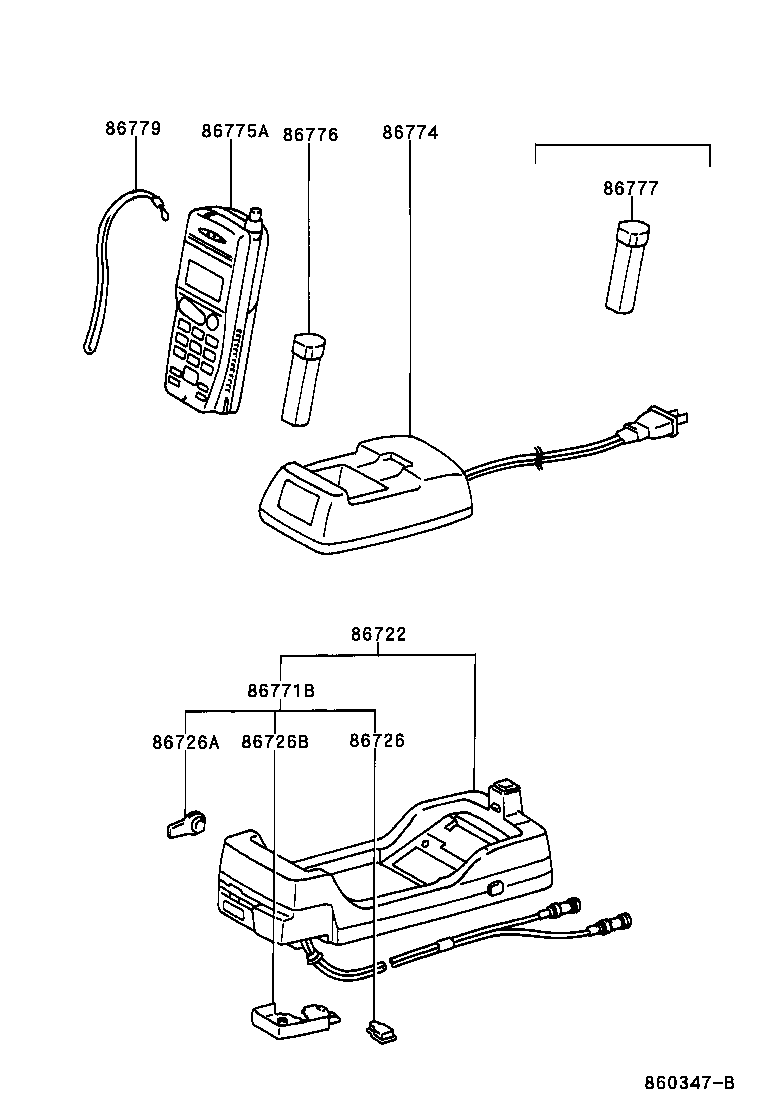 86779
86775A
86776
86774
86777

86722
86771B
86726A
86726B
86726

860347-B