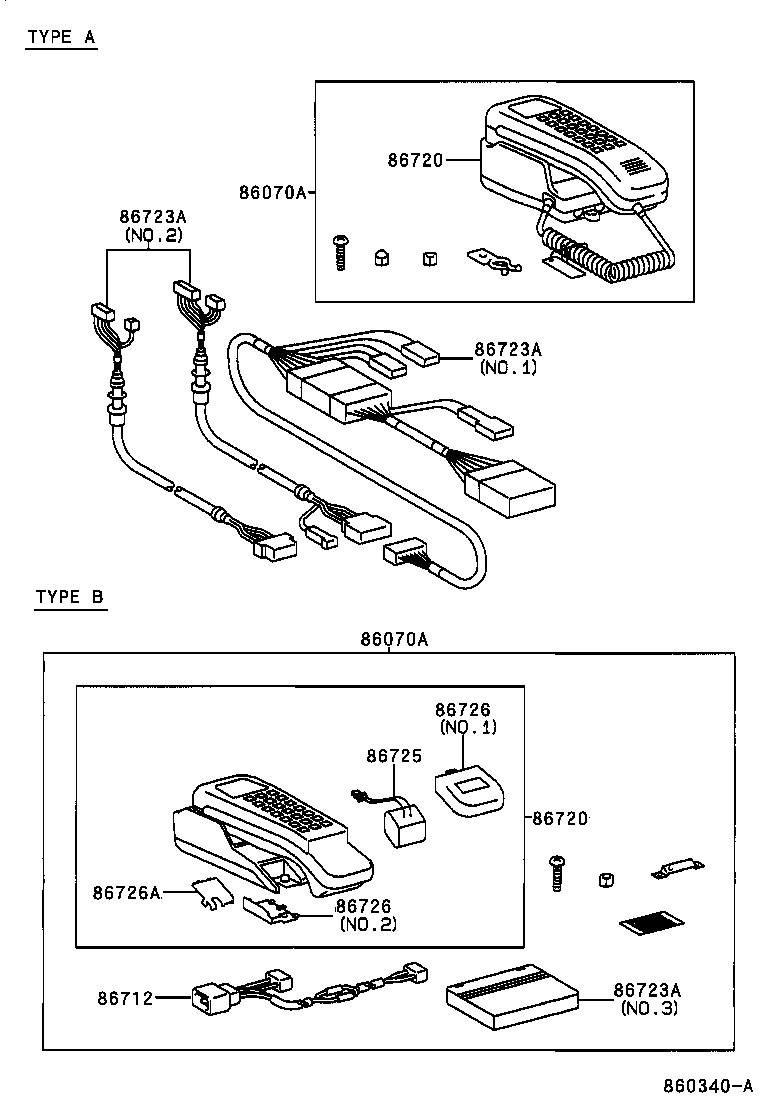 TYPE A

86720

86070A

86723A
(NO.2)

86723A
(NO.1)

TYPE B

86070A

86726
(NO.1)

86725

86720

86726A

86726
(NO.2)

86712

86723A
(NO.3)

860340-A