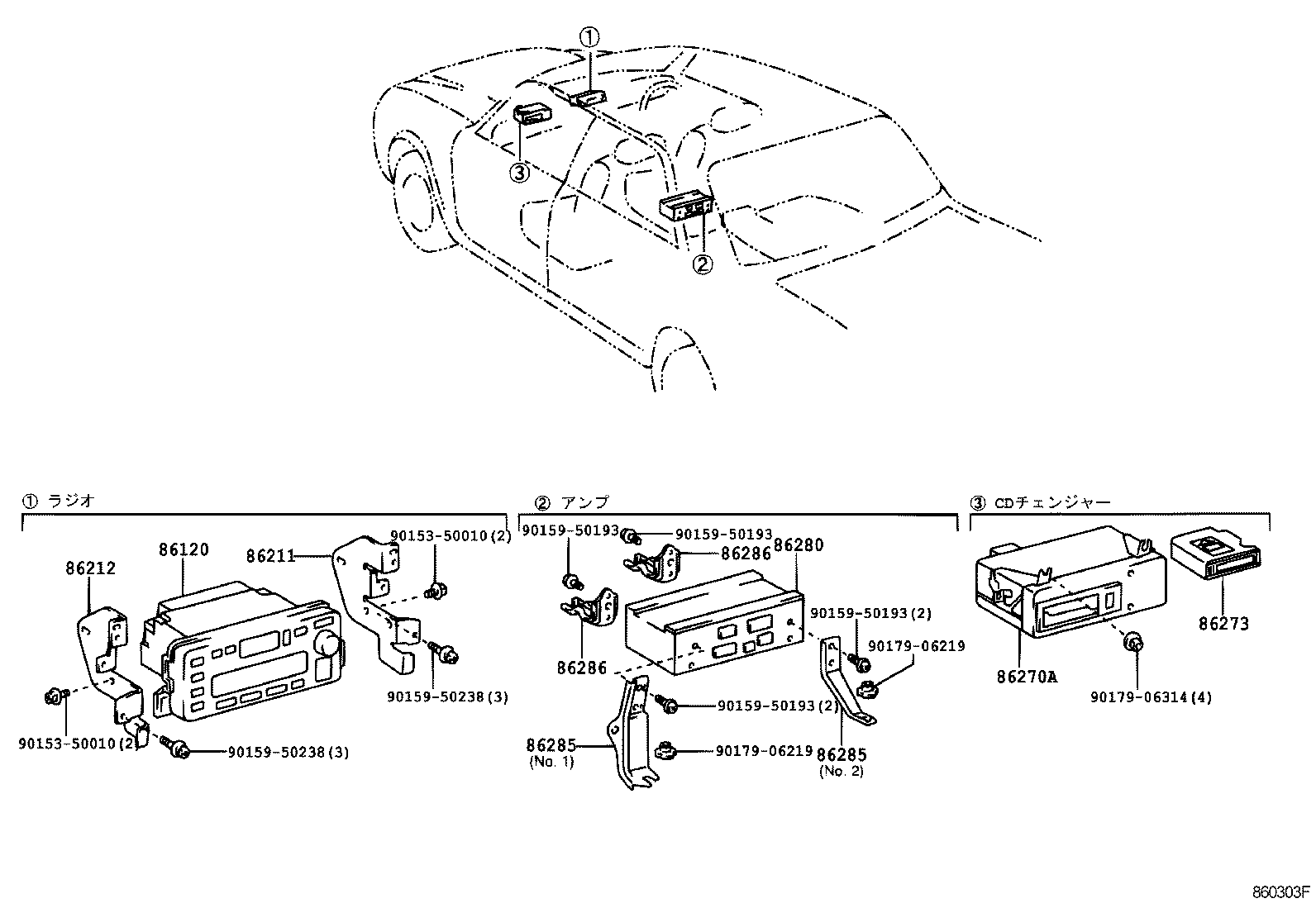 ①
③
②

① ラジオ
86212
86120
86211
90153-50010(2)
90159-50238(3)
90153-50010(2)
90159-50238(3)

② アンプ
90159-50193
90159-50193
86286
86280
86286
90159-50193(2)
90179-06219
90159-50193(2)
86285
(No. 1)
90179-06219
86285
(No. 2)

③ CDチェンジャー
86273
86270A
90179-06314(4)

860303F