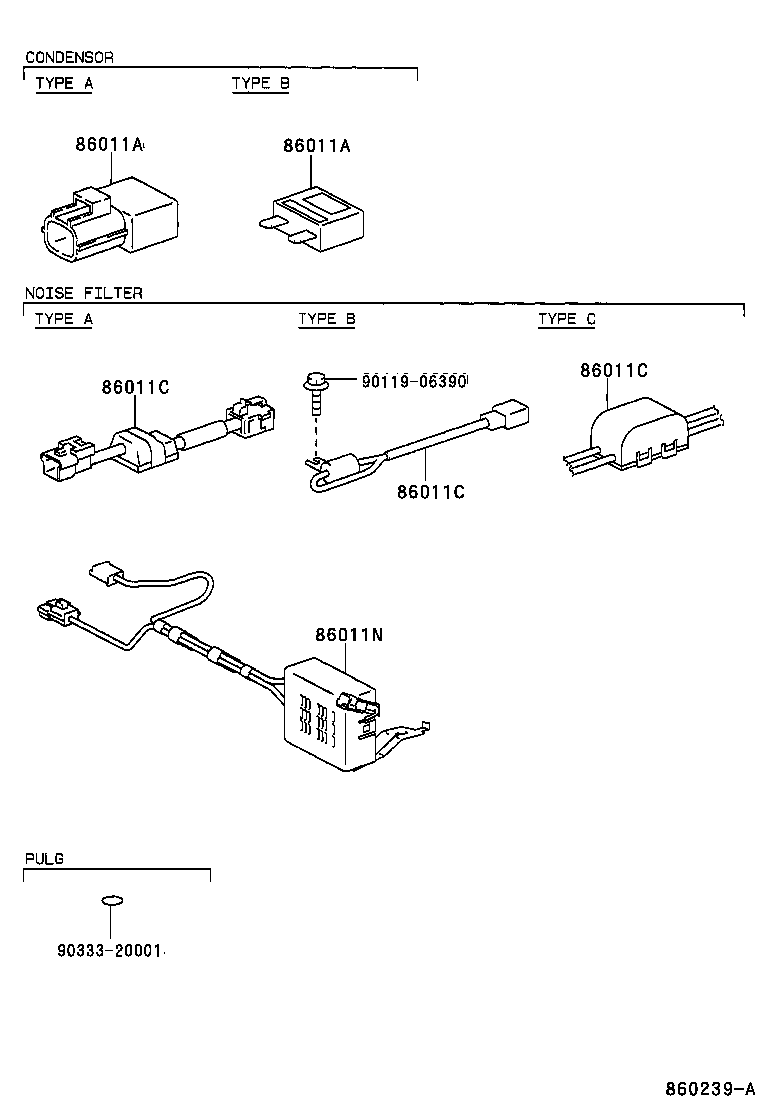 CONDENSOR
TYPE A
TYPE B
86011A
86011A
NOISE FILTER
TYPE A
TYPE B
TYPE C
86011C
90119-06390
86011C
86011C
86011N
PULG
90333-20001
860239-A