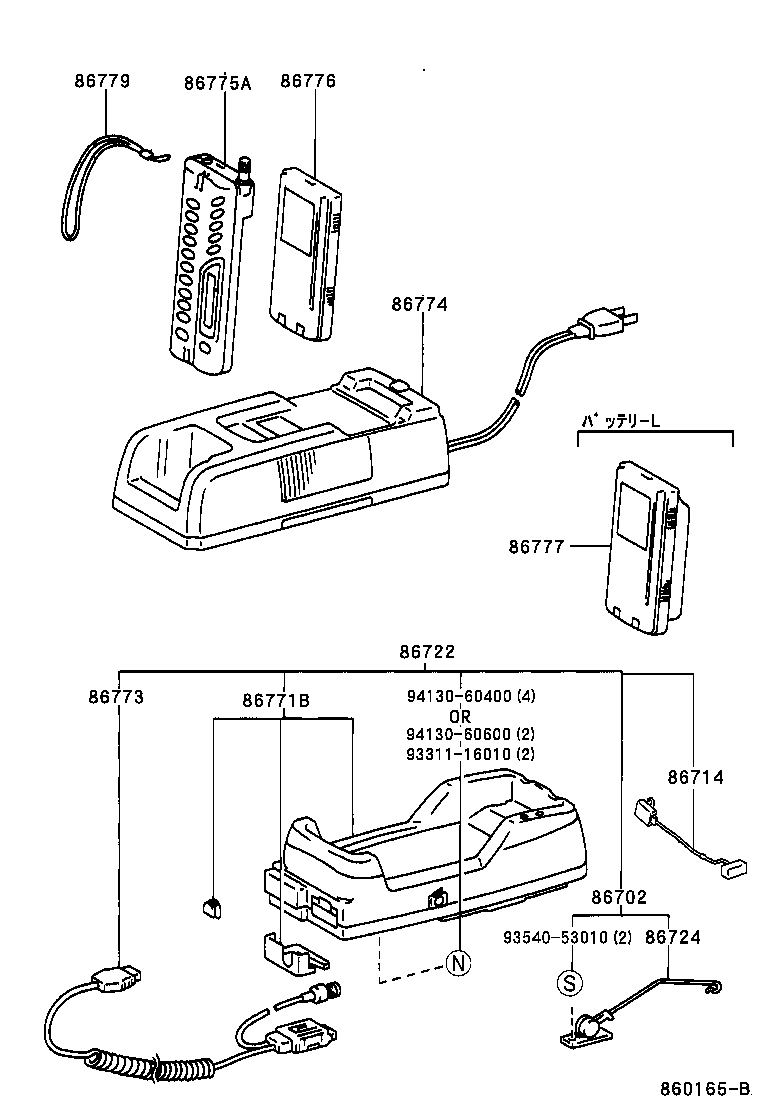 86779
86775A
86776
86774
バッテリーL
86777
86722
86773
86771B
94130-60400 (4)
OR
94130-60600 (2)
93311-16010 (2)
86714
86702
93540-53010 (2)
86724
N
S
860165-B