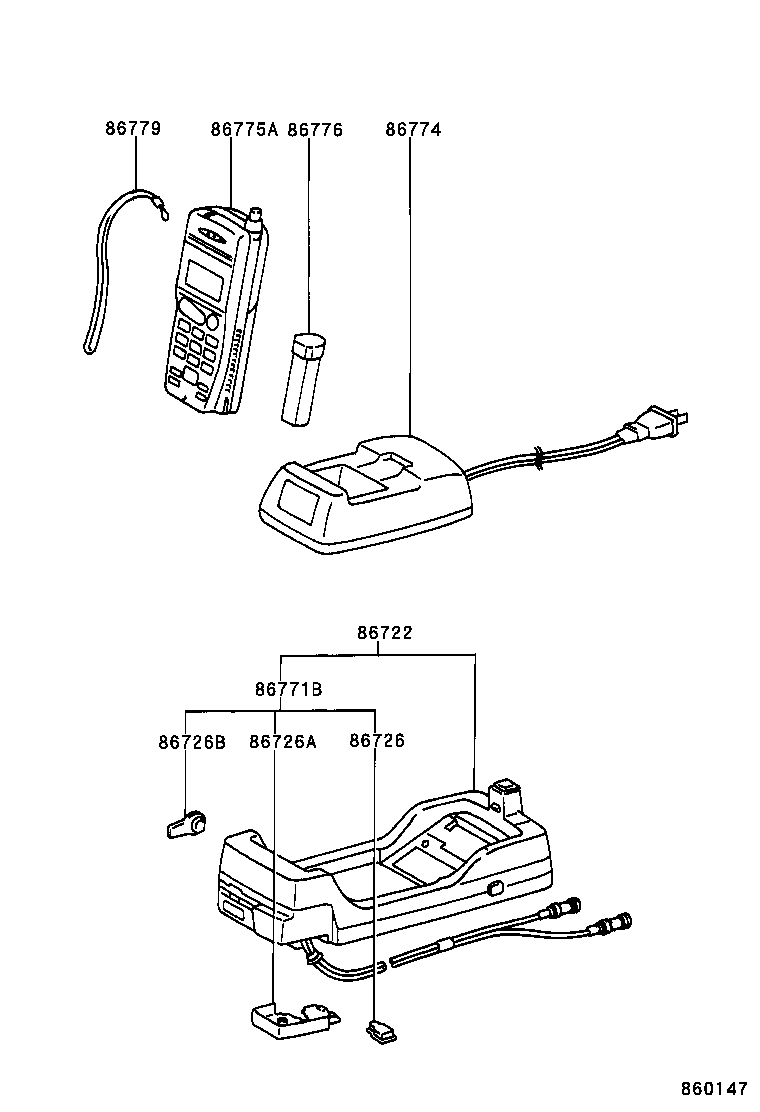 86779
86775A
86776
86774

86722
86771B
86726B
86726A
86726

860147