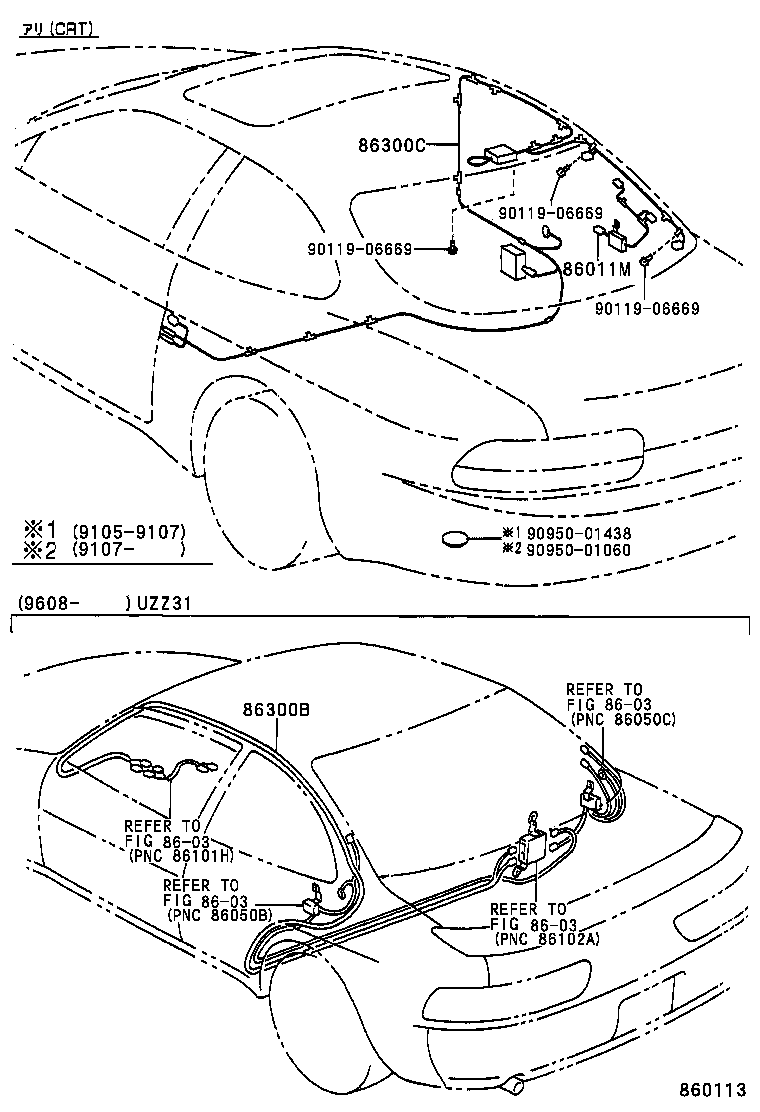 アリ (CAT)

86300C

90119-06669

90119-06669

86011M

90119-06669

※1 (9105-9107)
※2 (9107- )

※1 90950-01438
※2 90950-01060

(9608- ) UZZ31

86300B

REFER TO FIG 86-03 (PNC 86050C)

REFER TO FIG 86-03 (PNC 86101H)

REFER TO FIG 86-03 (PNC 86050B)

REFER TO FIG 86-03 (PNC 86102A)

860113