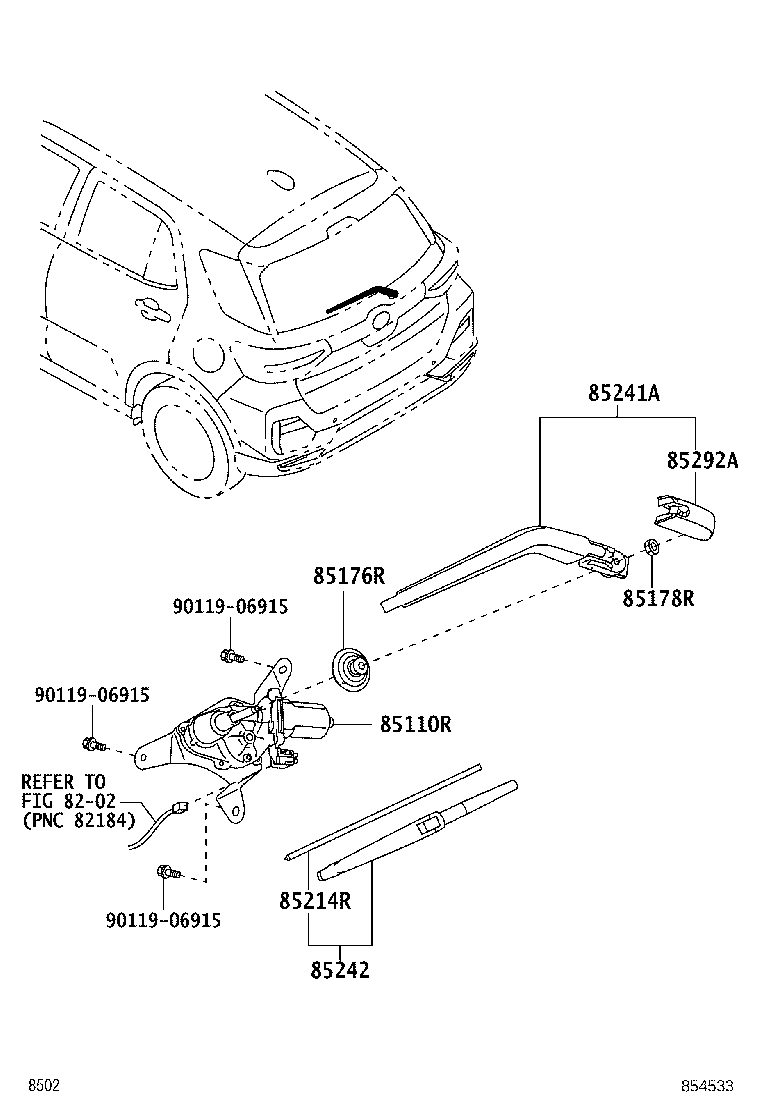 85241A
85292A
85176R
85178R
90119-06915
90119-06915
85110R
REFER TO
FIG 82-02
(PNC 82184)
90119-06915
85214R
85242
8502
854533