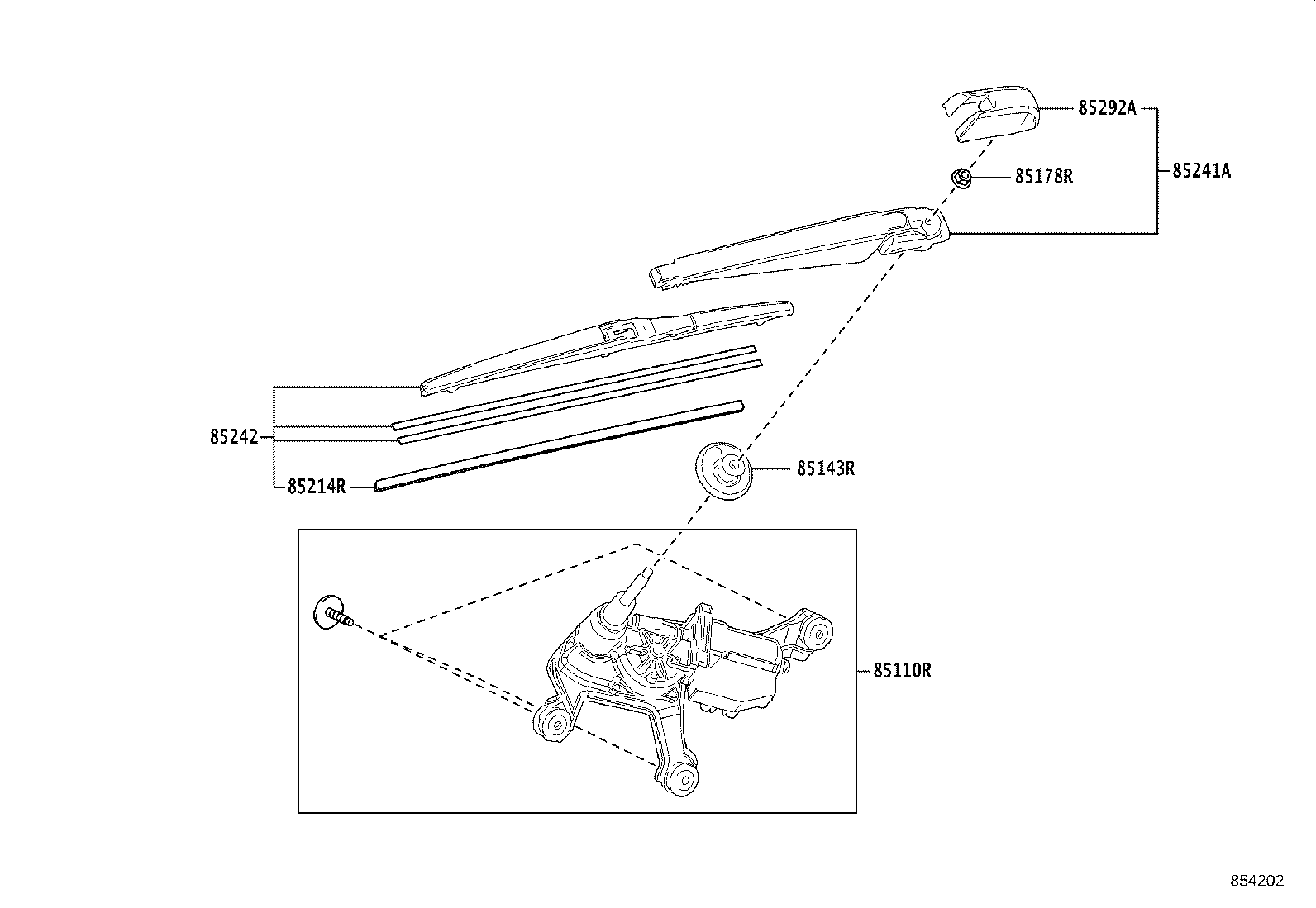 85292A
85241A
85178R
85242
85214R
85143R
85110R
854202