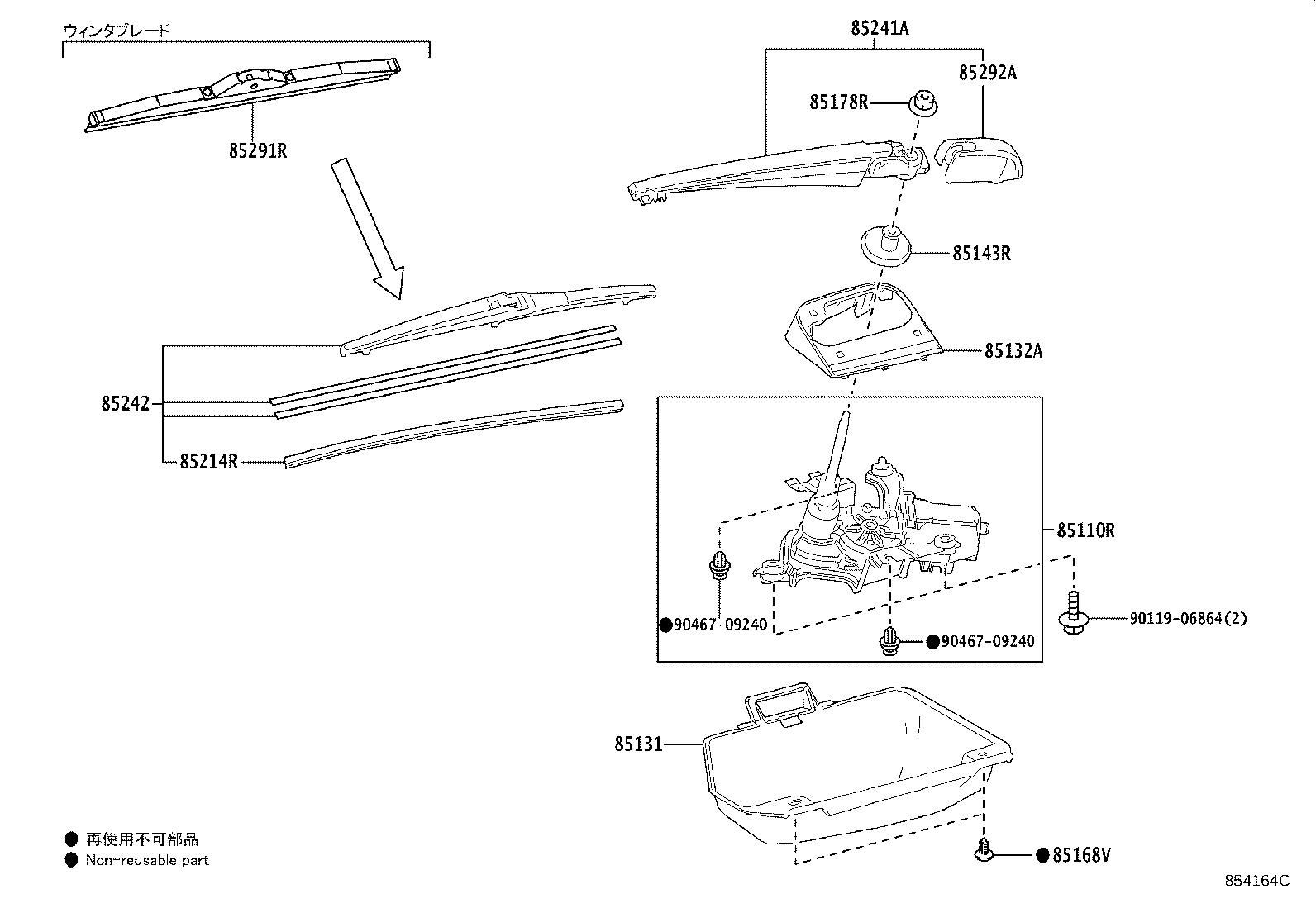 ウィンタブレード

85291R

85242

85214R

85241A

85292A

85178R

85143R

85132A

85110R

●90467-09240

●90467-09240

90119-06864(2)

85131

●85168V

● 再使用不可部品
● Non-reusable part

854164C