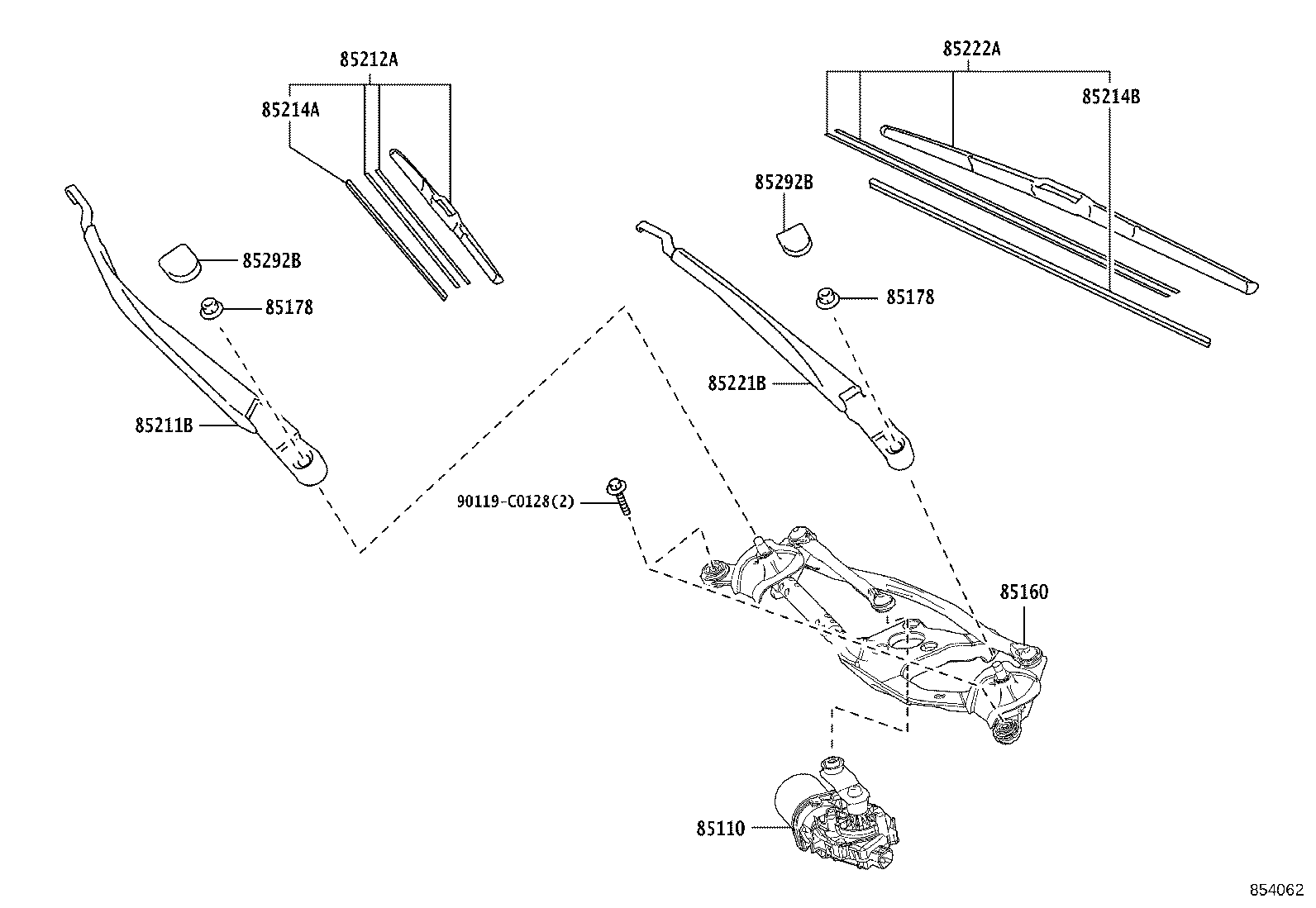 85212A
85214A
85222A
85214B
85292B
85292B
85178
85178
85221B
85211B
90119-C0128(2)
85160
85110
854062