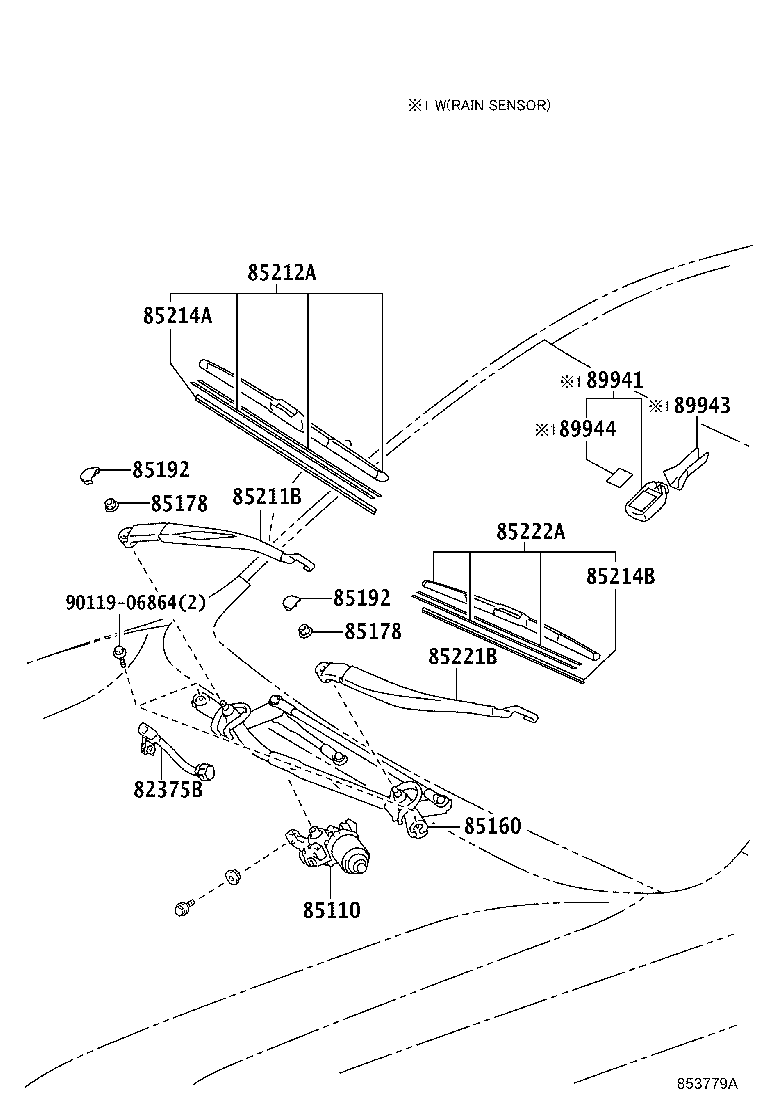 ※1 W(RAIN SENSOR)

85212A
85214A
※1 89941
※1 89943
※1 89944
85192
85178
85211B
85222A
85214B
90119-06864(2)
85192
85178
85221B
82375B
85160
85110
853779A