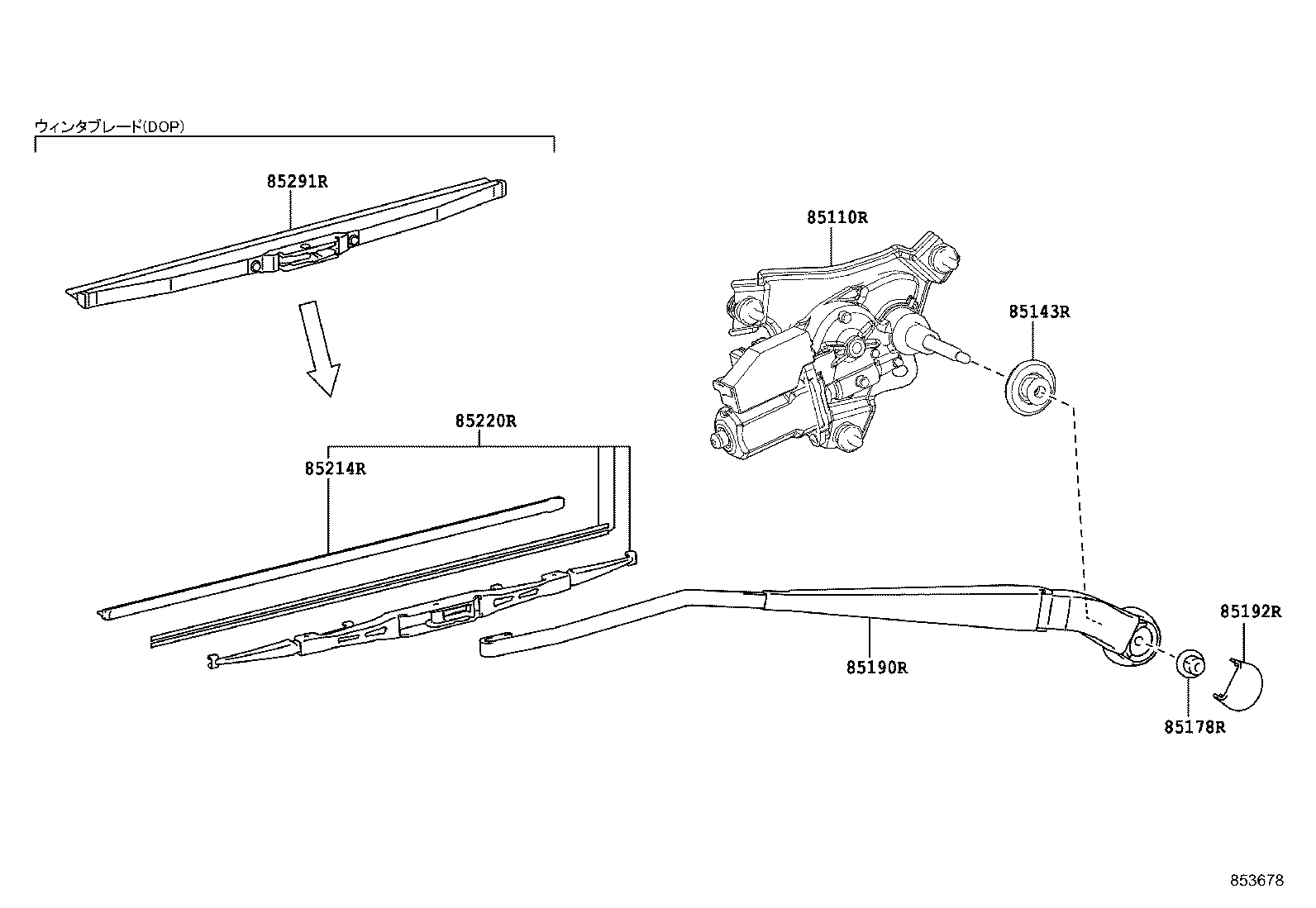 ウィンタブレード(DOP)

85291R

85110R

85143R

85220R

85214R

85192R

85190R

85178R

853678