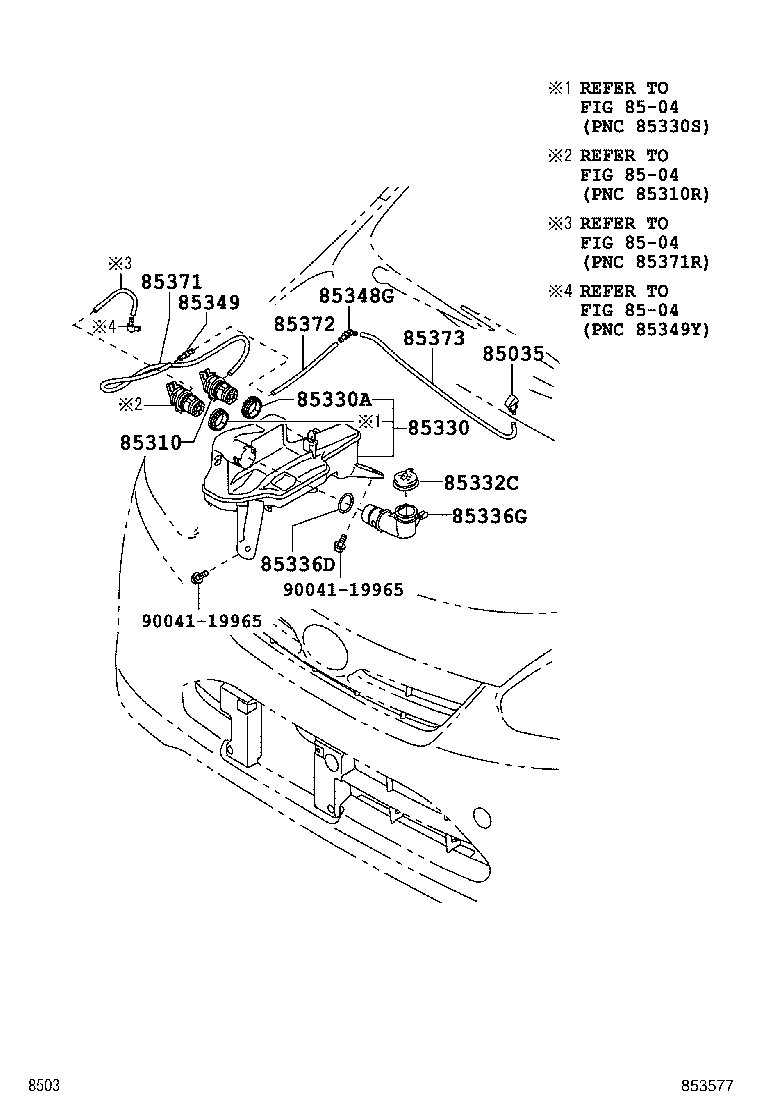 ※1 REFER TO FIG 85-04 (PNC 85330S)

※2 REFER TO FIG 85-04 (PNC 85310R)

※3 REFER TO FIG 85-04 (PNC 85371R)

※4 REFER TO FIG 85-04 (PNC 85349Y)

※3
85371
85349
※4
85348G
85372
85373
85035
※2
85330A
※1
85330
85310
85332C
85336G
85336D
90041-19965
90041-19965

8503

853577