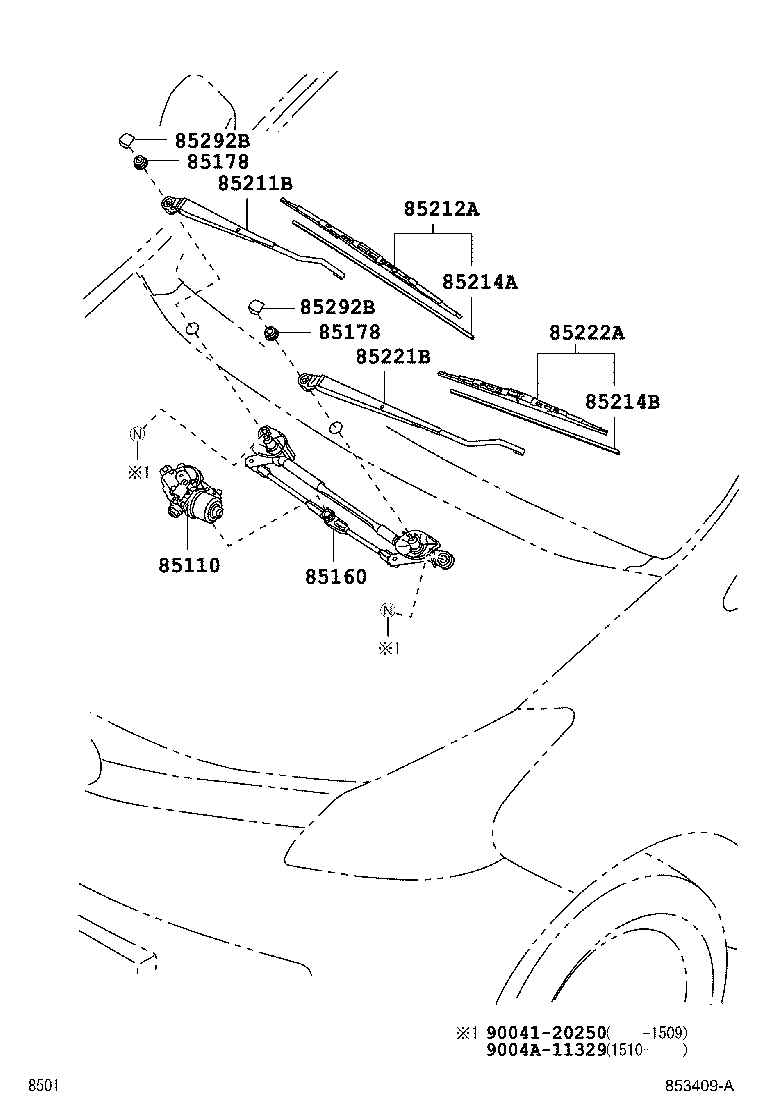 85292B
85178
85211B
85212A
85214A
85292B
85178
85221B
85222A
85214B
N
※1
85110
85160
N
※1
※1 90041-20250( -1509)
9004A-11329(1510- )
8501
853409-A