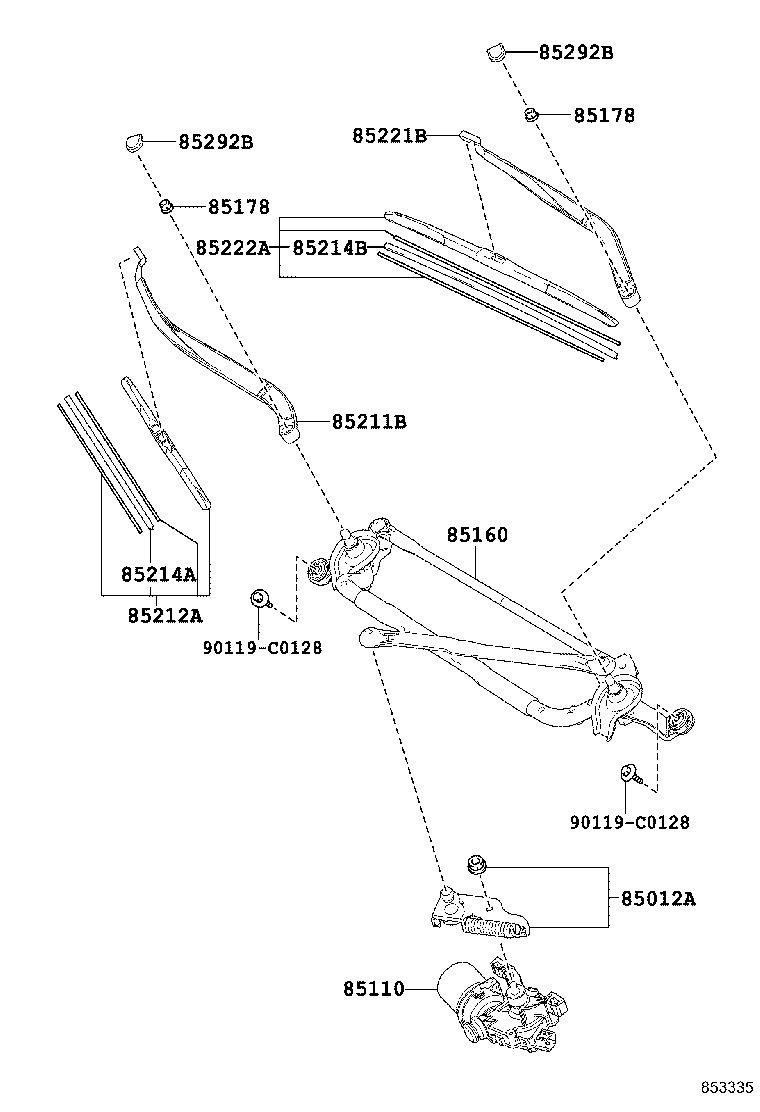 85292B
85178
85221B
85292B
85178
85222A
85214B
85211B
85160
85214A
85212A
90119-C0128
90119-C0128
85012A
85110
853335