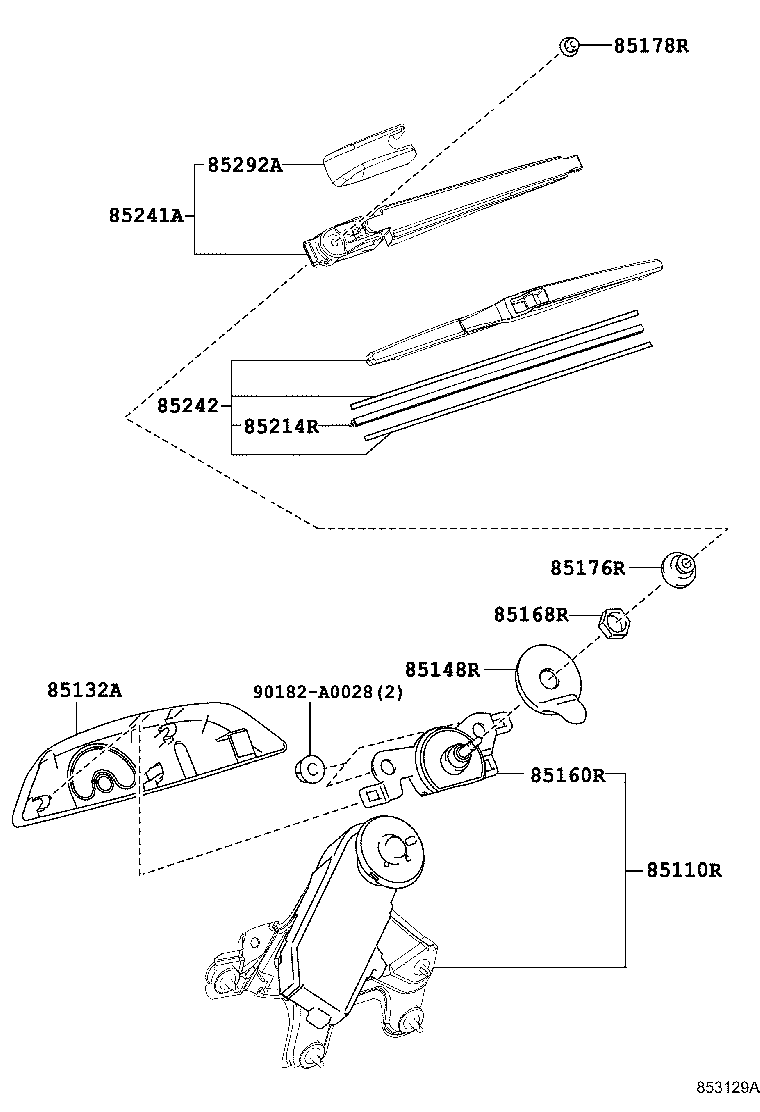 85178R
85292A
85241A
85242
85214R
85176R
85168R
85148R
85132A
90182-A0028(2)
85160R
85110R
853129A