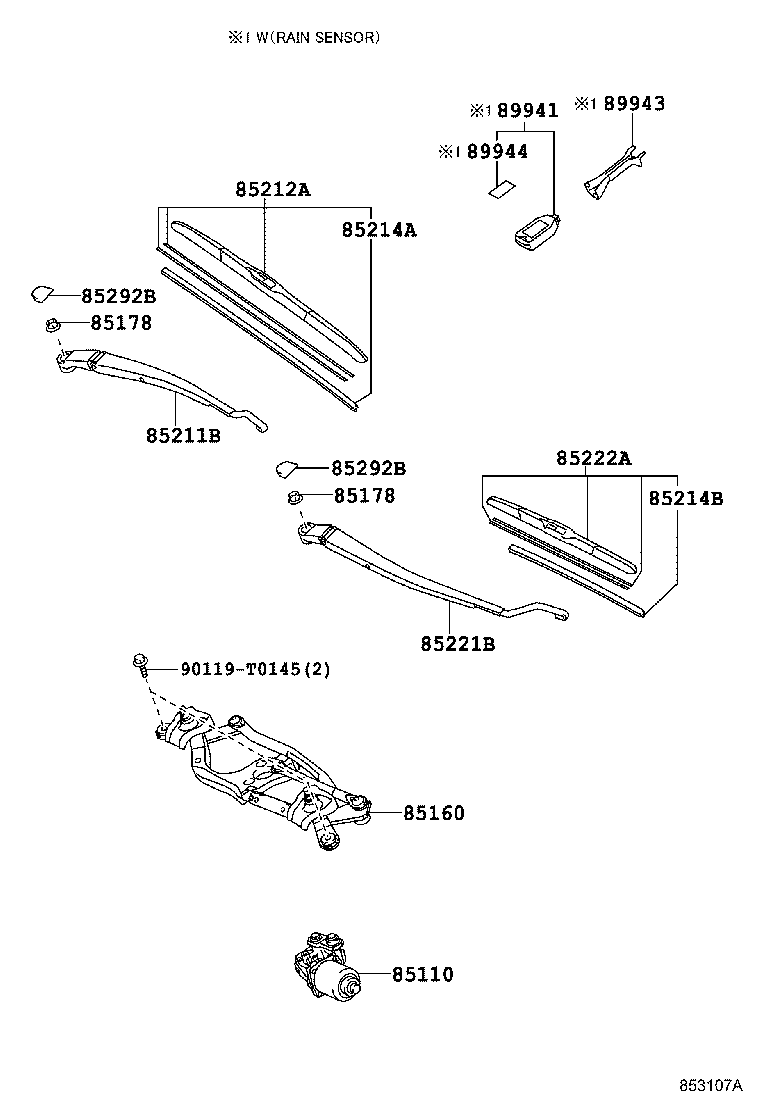 ※1 W(RAIN SENSOR)

※1 89941
※1 89943
※1 89944

85212A
85214A
85292B
85178
85211B

85292B
85178
85222A
85214B
85221B

90119-T0145(2)
85160
85110

853107A