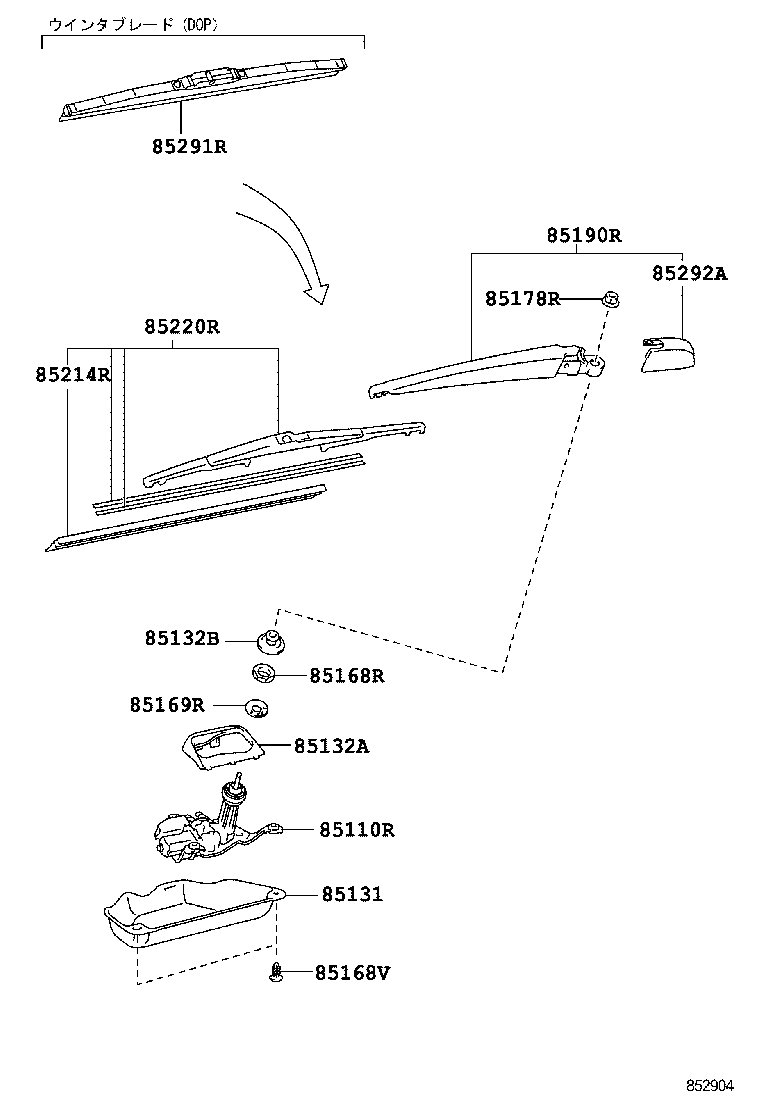 ウインタブレード (DOP)

85291R

85190R

85292A

85178R

85220R

85214R

85132B

85168R

85169R

85132A

85110R

85131

85168V

852904