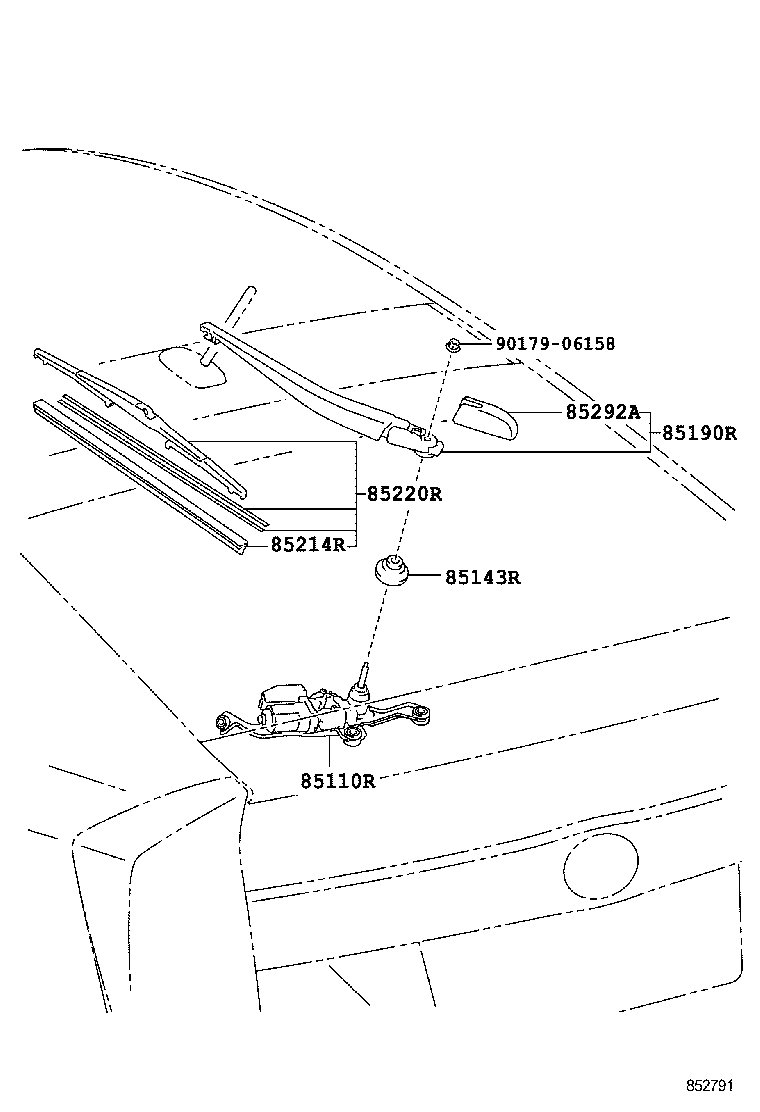 90179-06158
85292A
85190R
85220R
85214R
85143R
85110R
852791