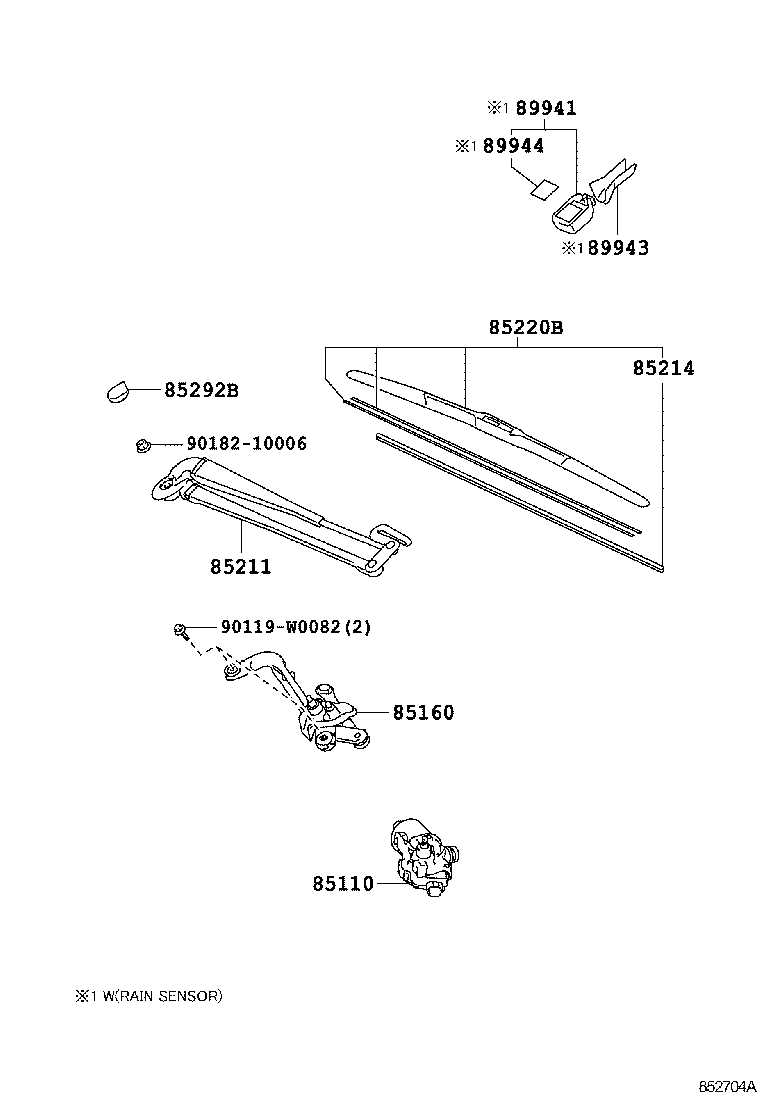 ※1 89941
※1 89944
※1 89943
85220B
85214
85292B
90182-10006
85211
90119-W0082(2)
85160
85110
※1 W(RAIN SENSOR)
852704A