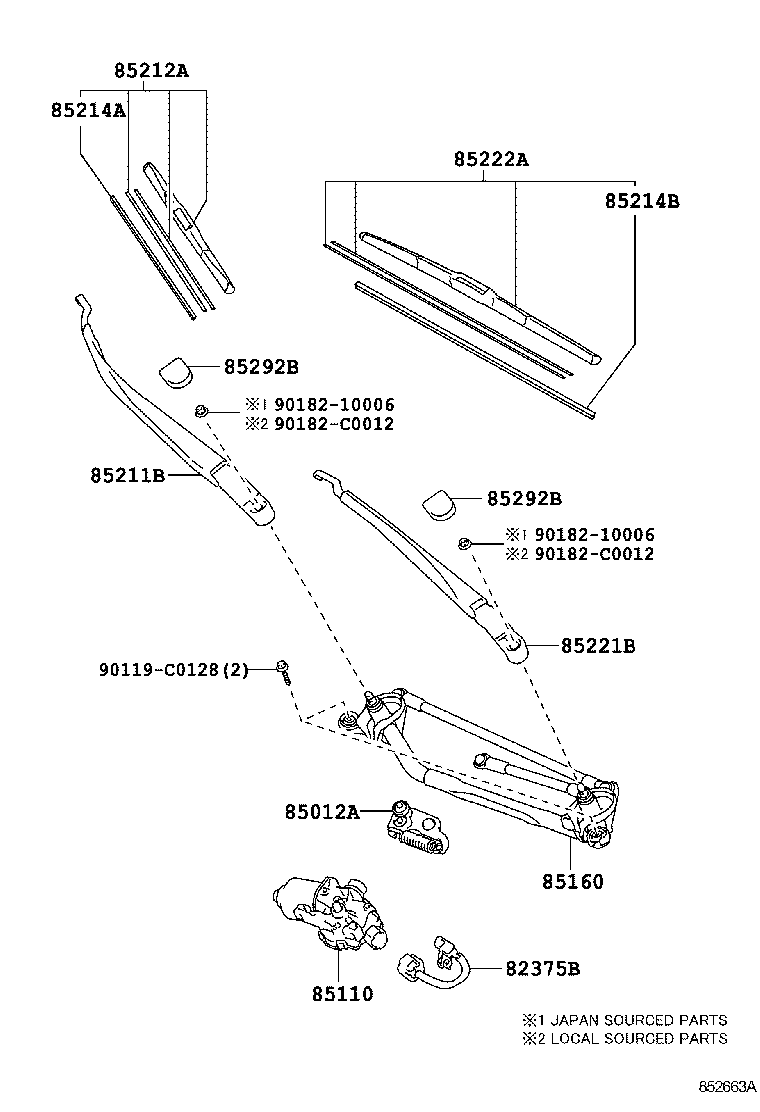 85212A
85214A
85222A
85214B
85292B
※1 90182-10006
※2 90182-C0012
85211B
85292B
※1 90182-10006
※2 90182-C0012
85221B
90119-C0128(2)
85012A
85160
85110
82375B
※1 JAPAN SOURCED PARTS
※2 LOCAL SOURCED PARTS
852663A