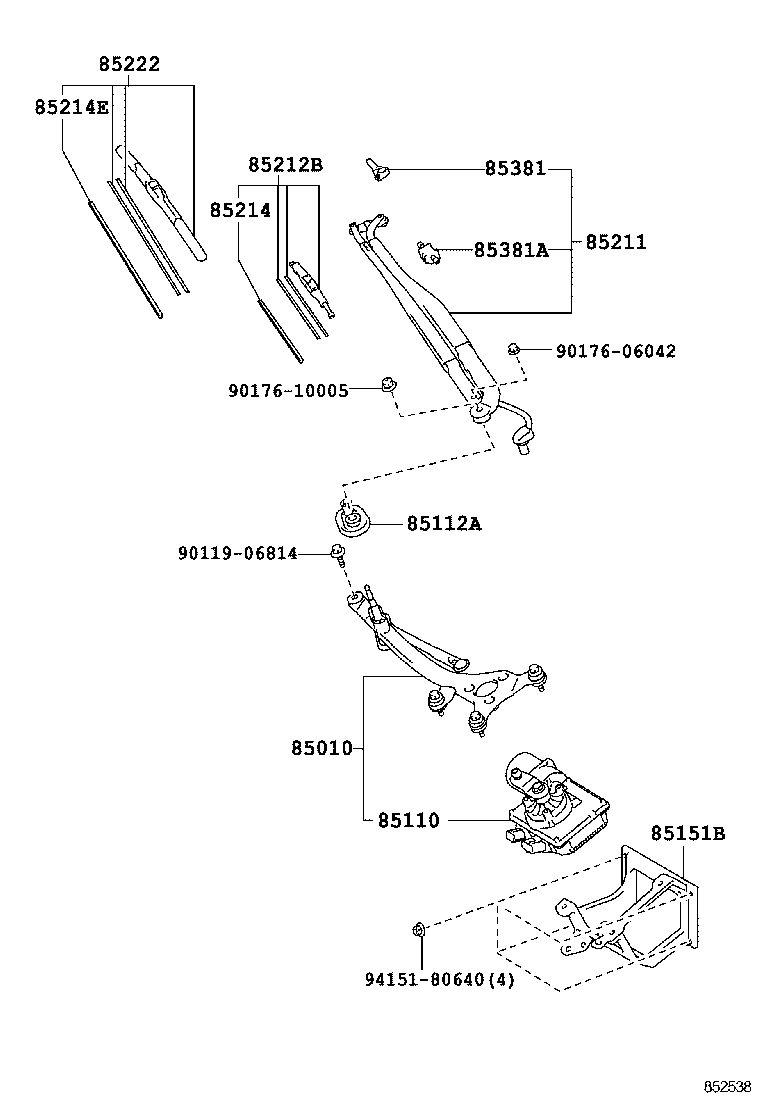 85222
85214E
85212B
85214
85381
85381A
85211
90176-06042
90176-10005
85112A
90119-06814
85010
85110
85151B
94151-80640(4)
852538