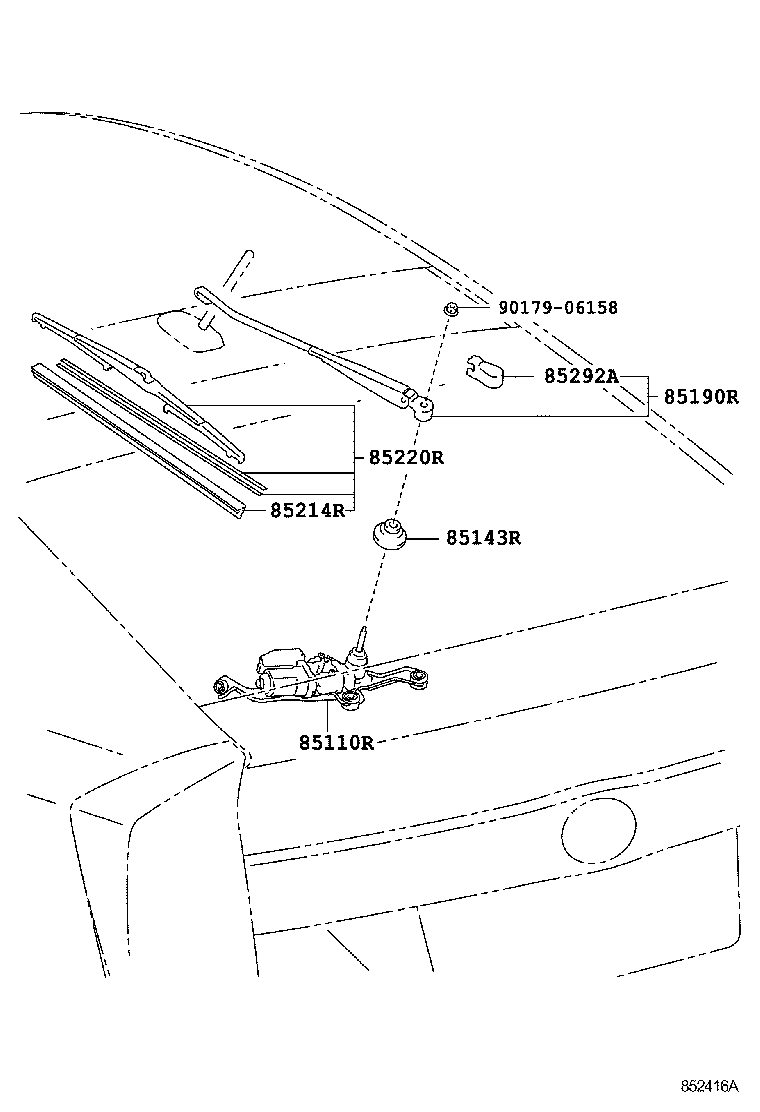 90179-06158
85292A
85190R
85220R
85214R
85143R
85110R
852416A