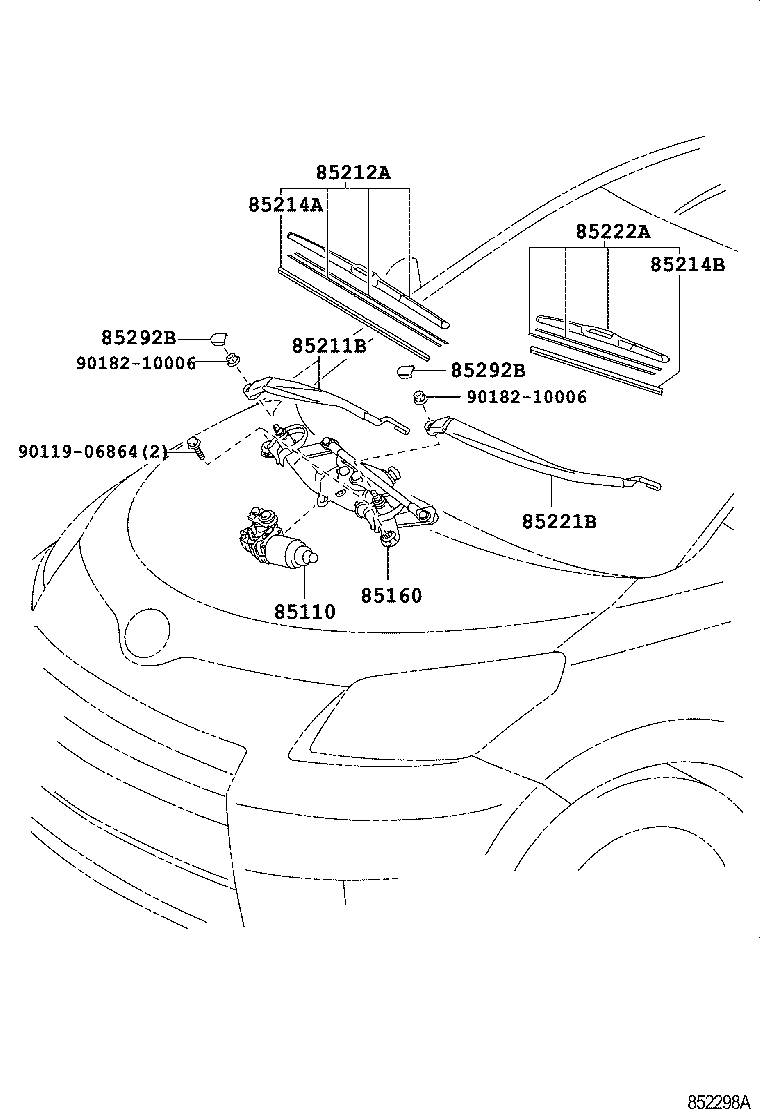 85212A
85214A
85222A
85214B
85292B
90182-10006
85211B
85292B
90182-10006
90119-06864(2)
85221B
85110
85160
852298A