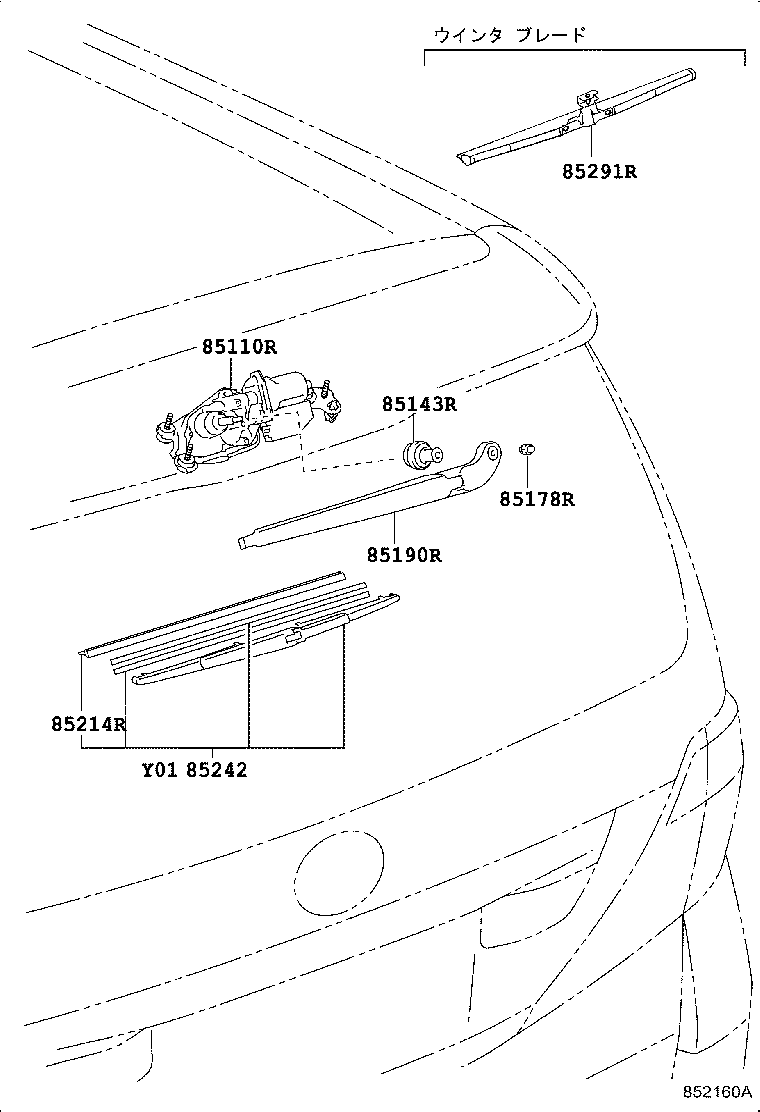 ウインタ ブレード

85291R

85110R

85143R

85178R

85190R

85214R

Y01 85242

852160A